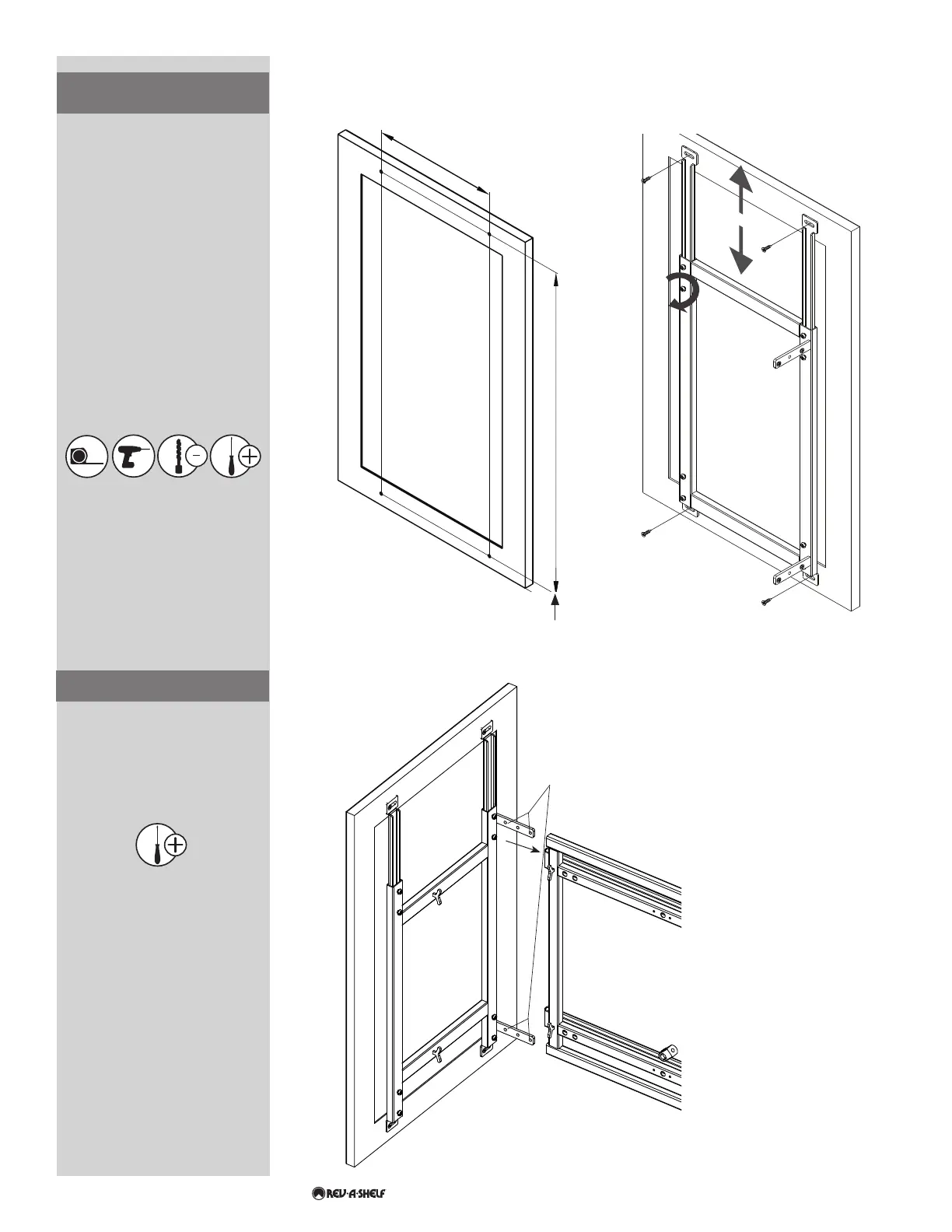 REV-A-SHELF