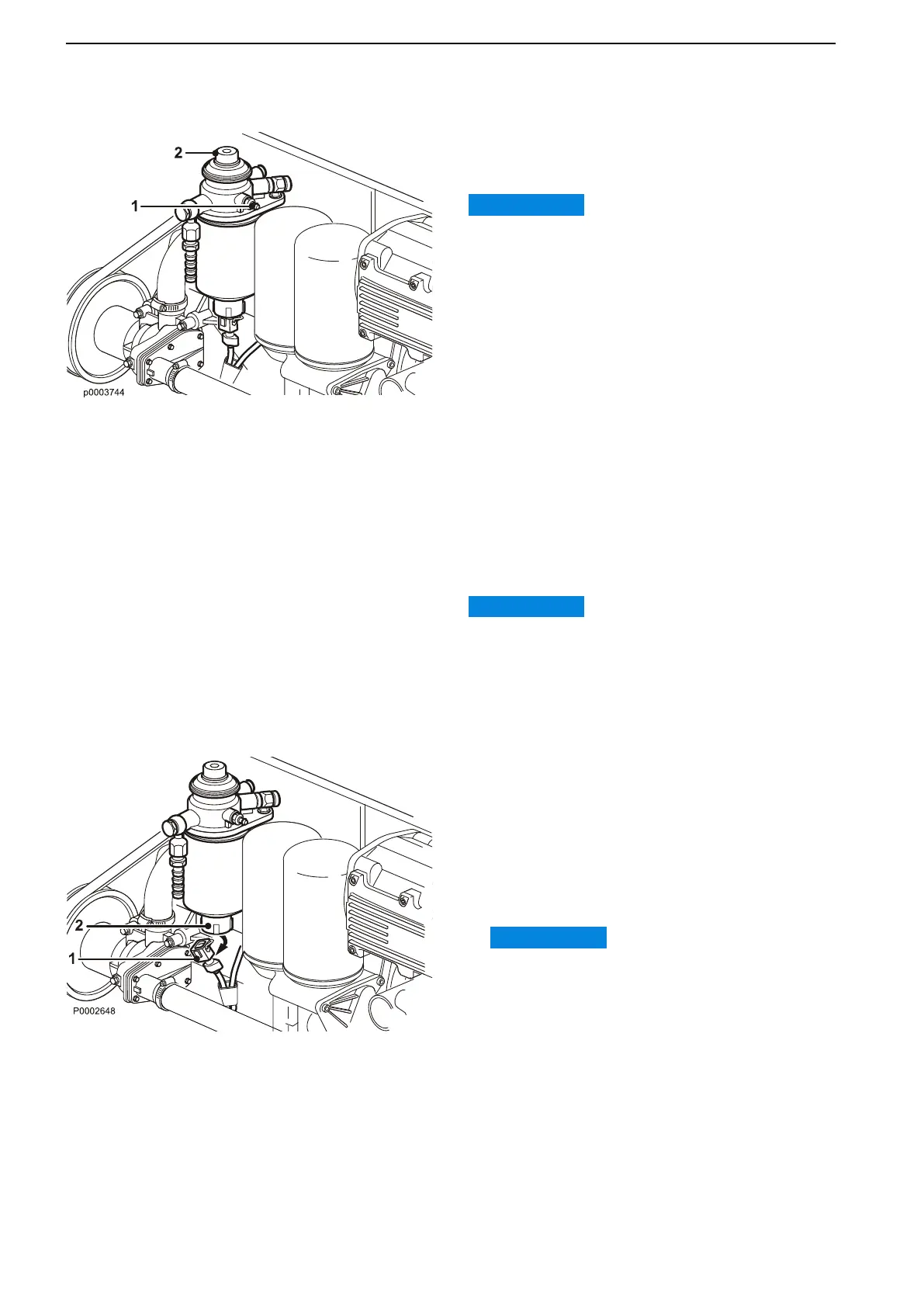 2

1

p0003744

2

1

P0002648