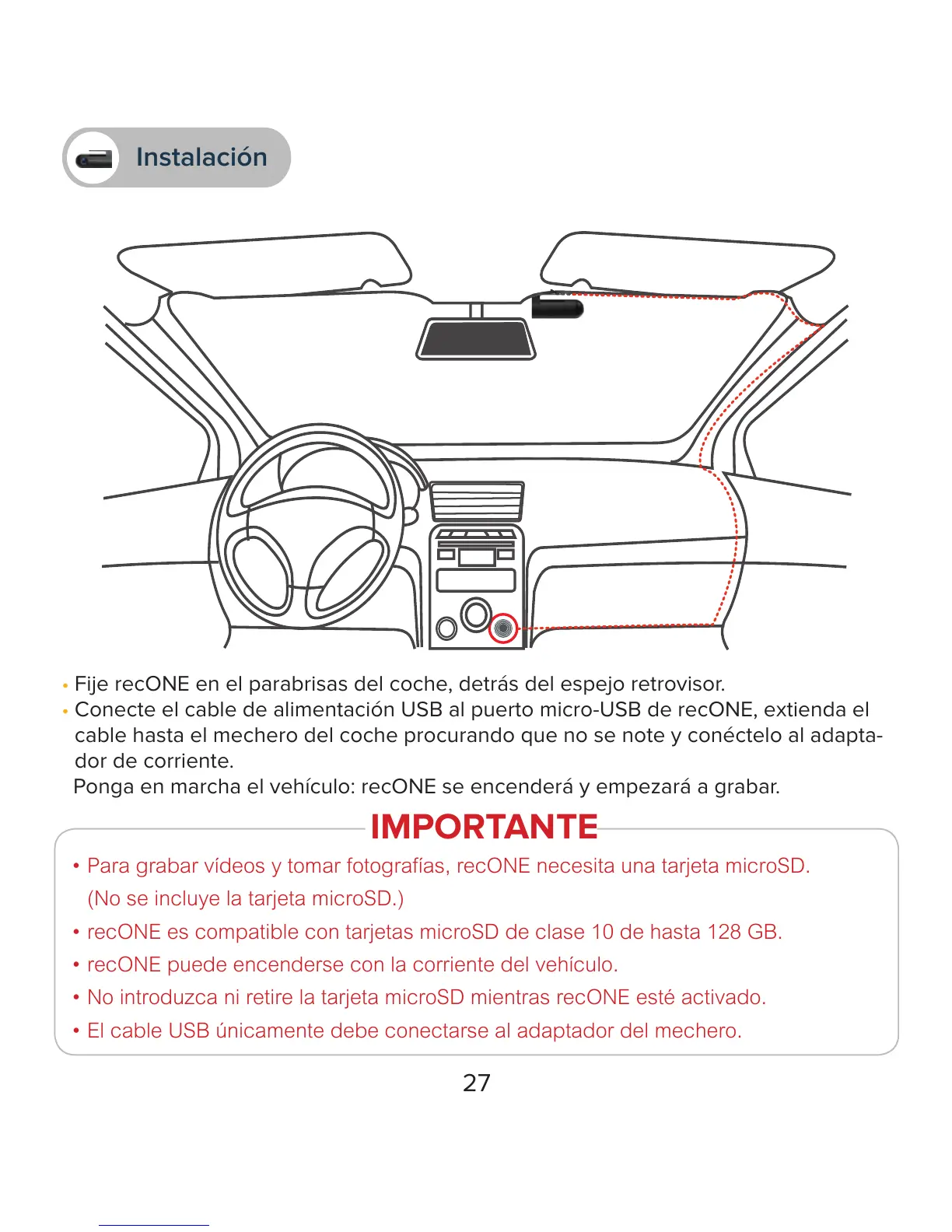 Instalación

• Fije recONE en el parabrisas del coche, detrás del espejo retrovisor.
• Conecte el cable de alimentación USB al puerto micro-USB de recONE, extienda el cable hasta el mechero del coche procurando que no se note y conéctelo al adaptador de corriente.
Ponga en marcha el vehículo: recONE se encenderá y empezará a grabar.

IMPORTANTE

• Para grabar vídeos y tomar fotografías, recONE necesita una tarjeta microSD. (No se incluye la tarjeta microSD.)
• recONE es compatible con tarjetas microSD de clase 10 de hasta 128 GB.
• recONE puede encenderse con la corriente del vehículo.
• No introduzca ni retire la tarjeta microSD mientras recONE esté activado.
• El cable USB únicamente debe conectarse al adaptador del mechero.

27