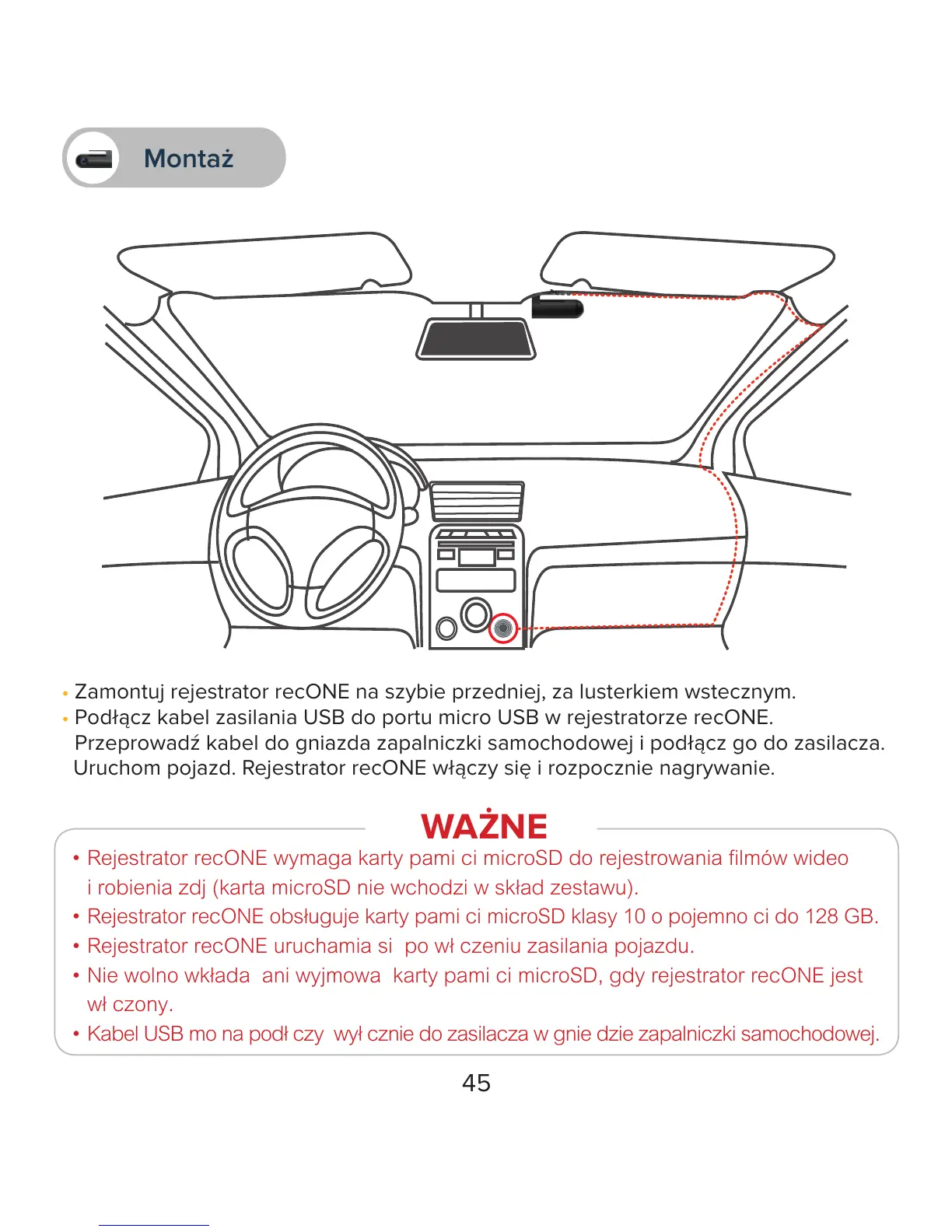 Montaż

• Zamontuj rejestrator recONE na szybie przedniej, za lusterkiem wstecznym.
• Podłącz kabel zasilania USB do portu micro USB w rejestratorze recONE. Przeprowadź kabel do gniazda zapalniczki samochodowej i podłącz go do zasilacza. Uruchom pojazd. Rejestrator recONE włączy się i rozpocznie nagrywanie.

WAŻNE

• Rejestrator recONE wymaga karty pami ci microSD do rejestrowania filmów wideo i robienia zdj (karta microSD nie wchodzi w skład zestawu).
• Rejestrator recONE obsługuje karty pami ci microSD klasy 10 o pojemno ci do 128 GB.
• Rejestrator recONE uruchamia si po wł czeniu zasilania pojazdu.
• Nie wolno wkłada ani wyjmowa karty pami ci microSD, gdy rejestrator recONE jest wł czony.
• Kabel USB mo na podł czy wył cznie do zasilacza w gnie dzie zapalniczki samochodowej.

45