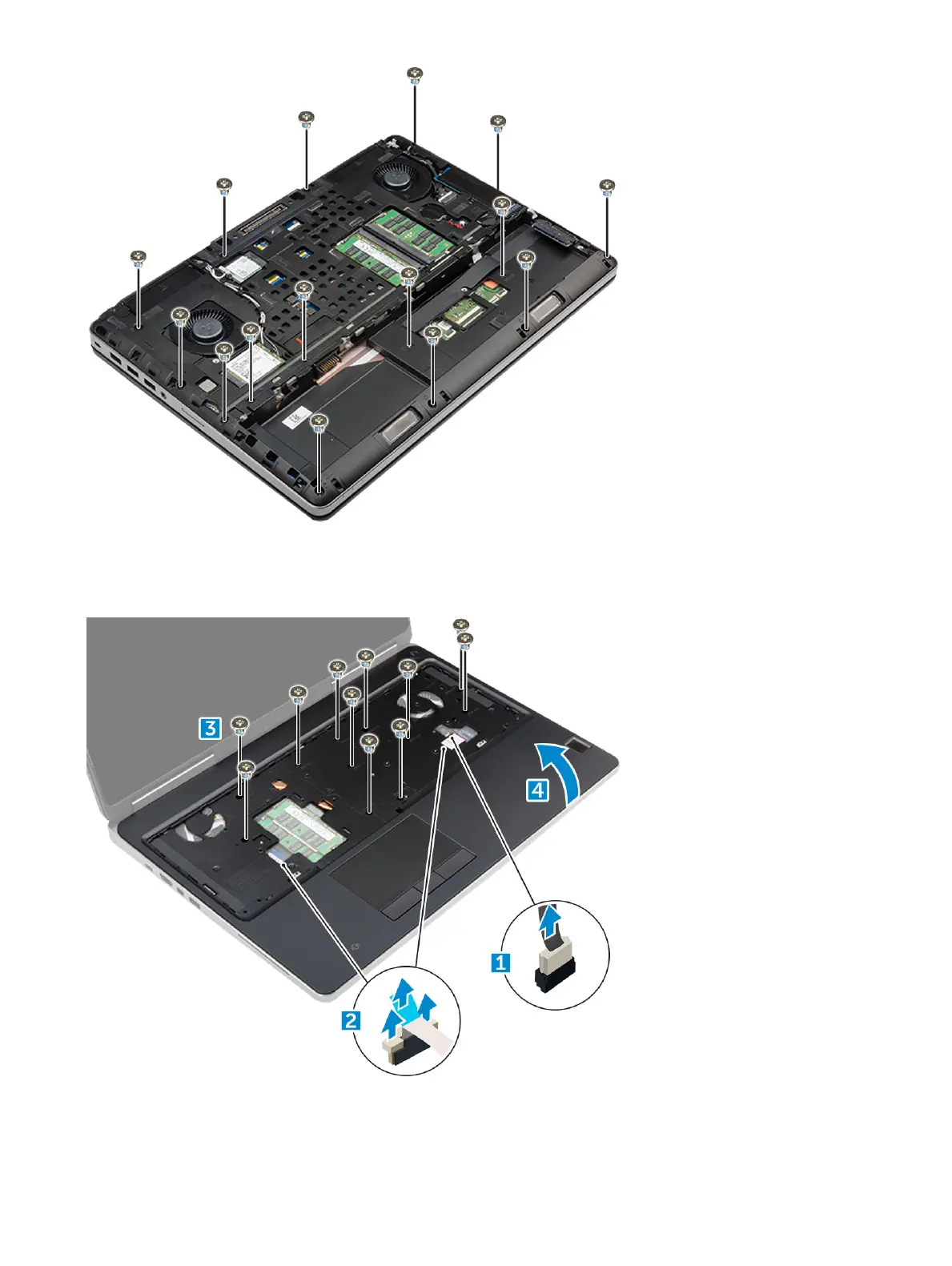 3

4

1

2