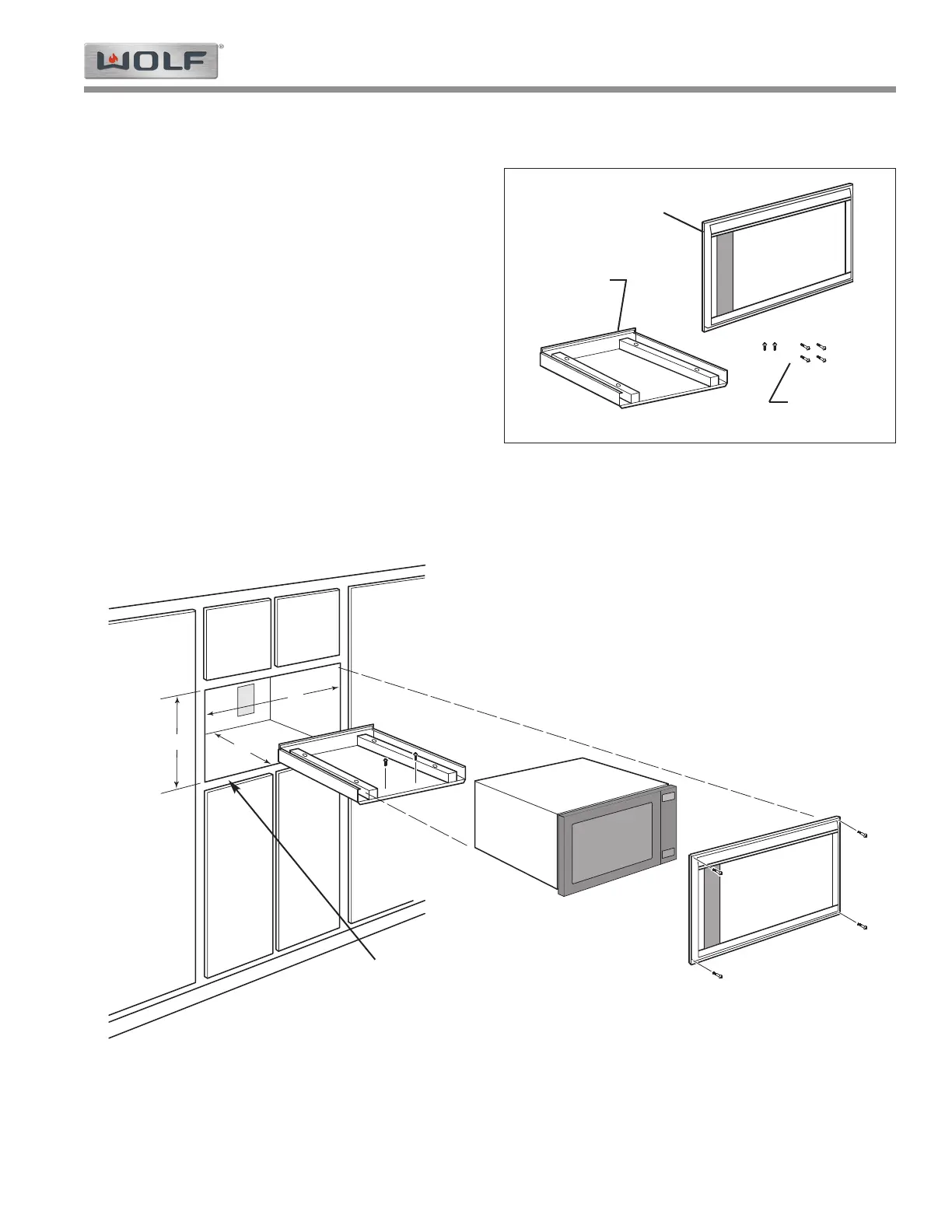 WOLF®