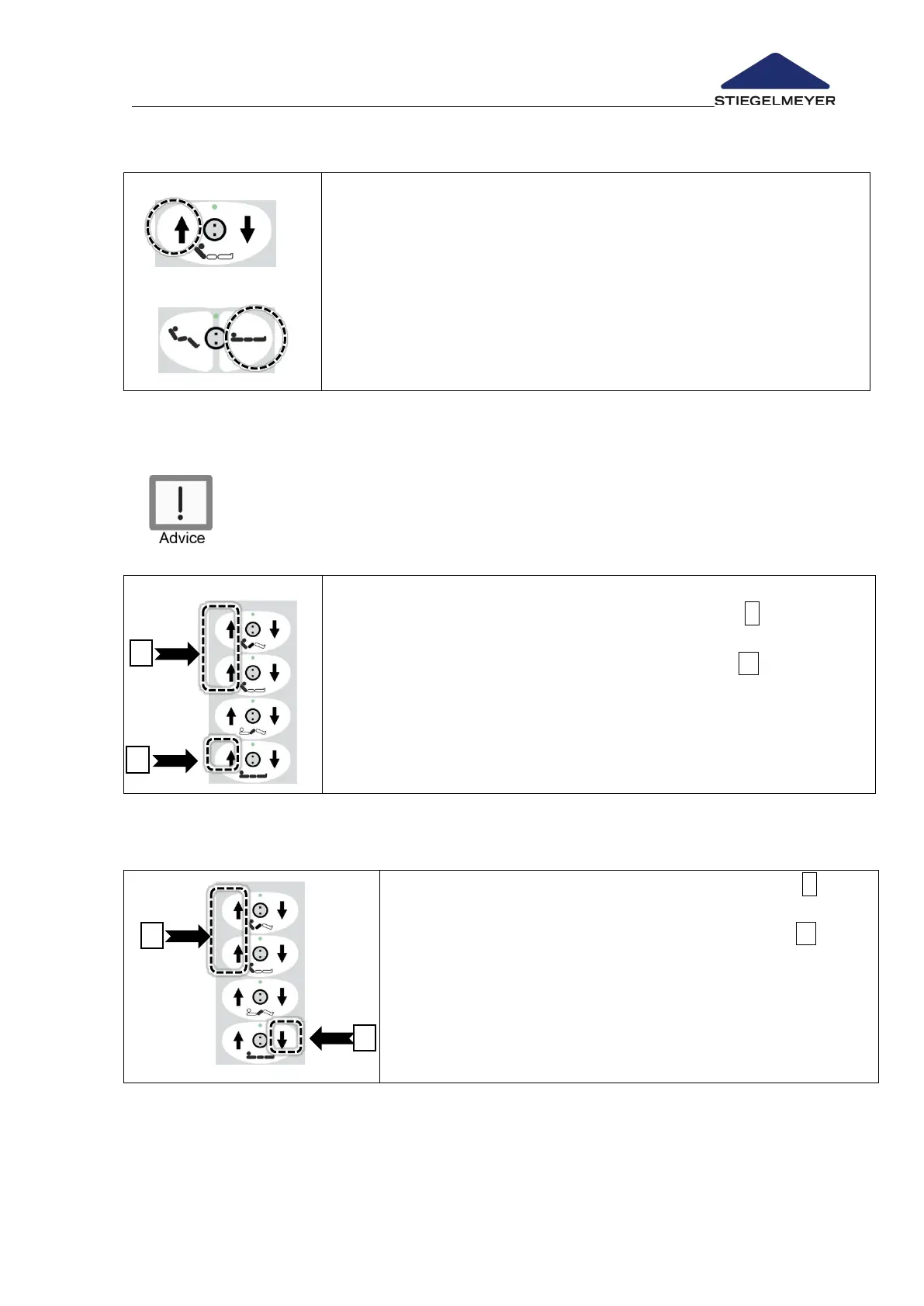 STIEGELMEYER

Advice