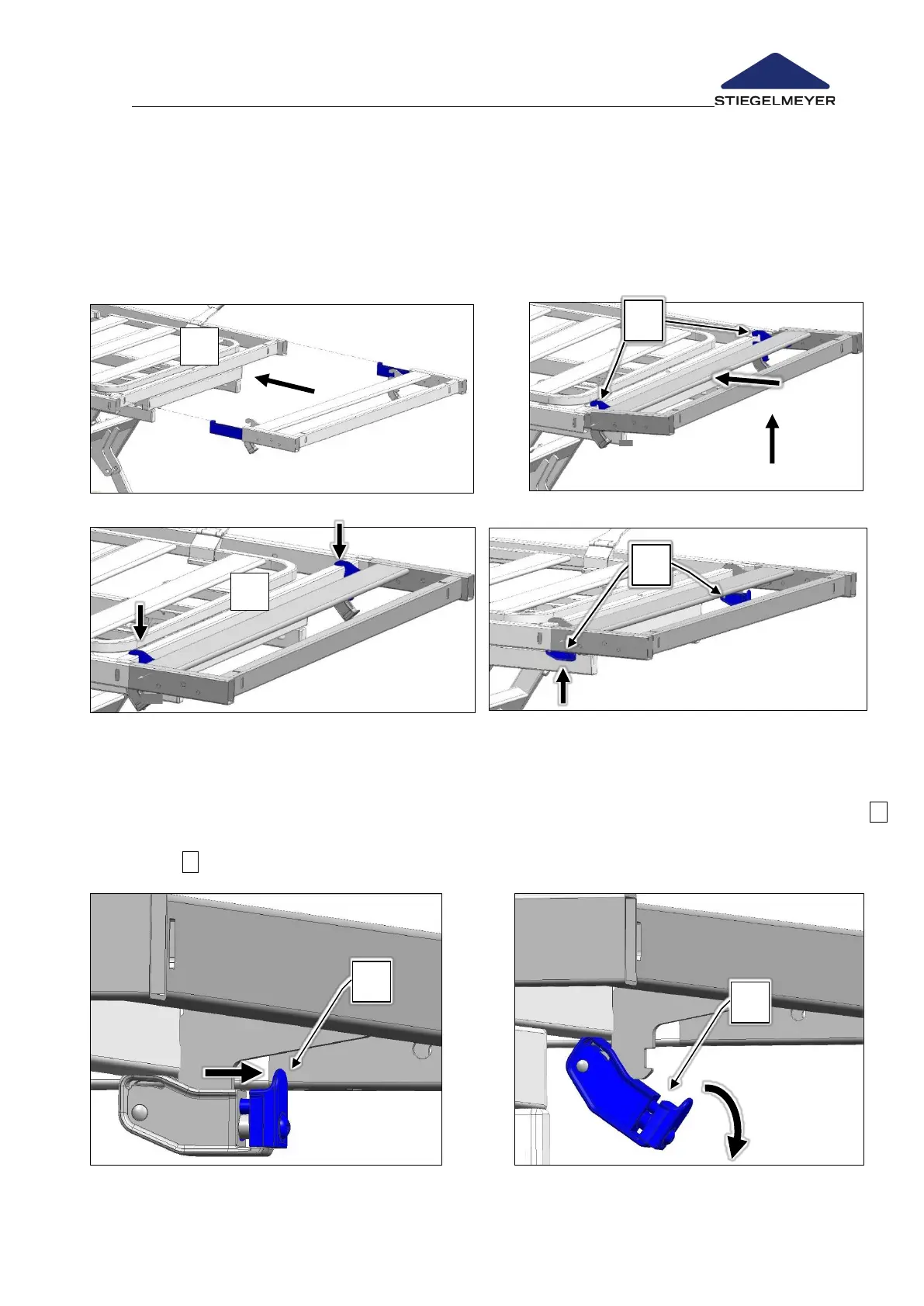 STIEGELMEYER