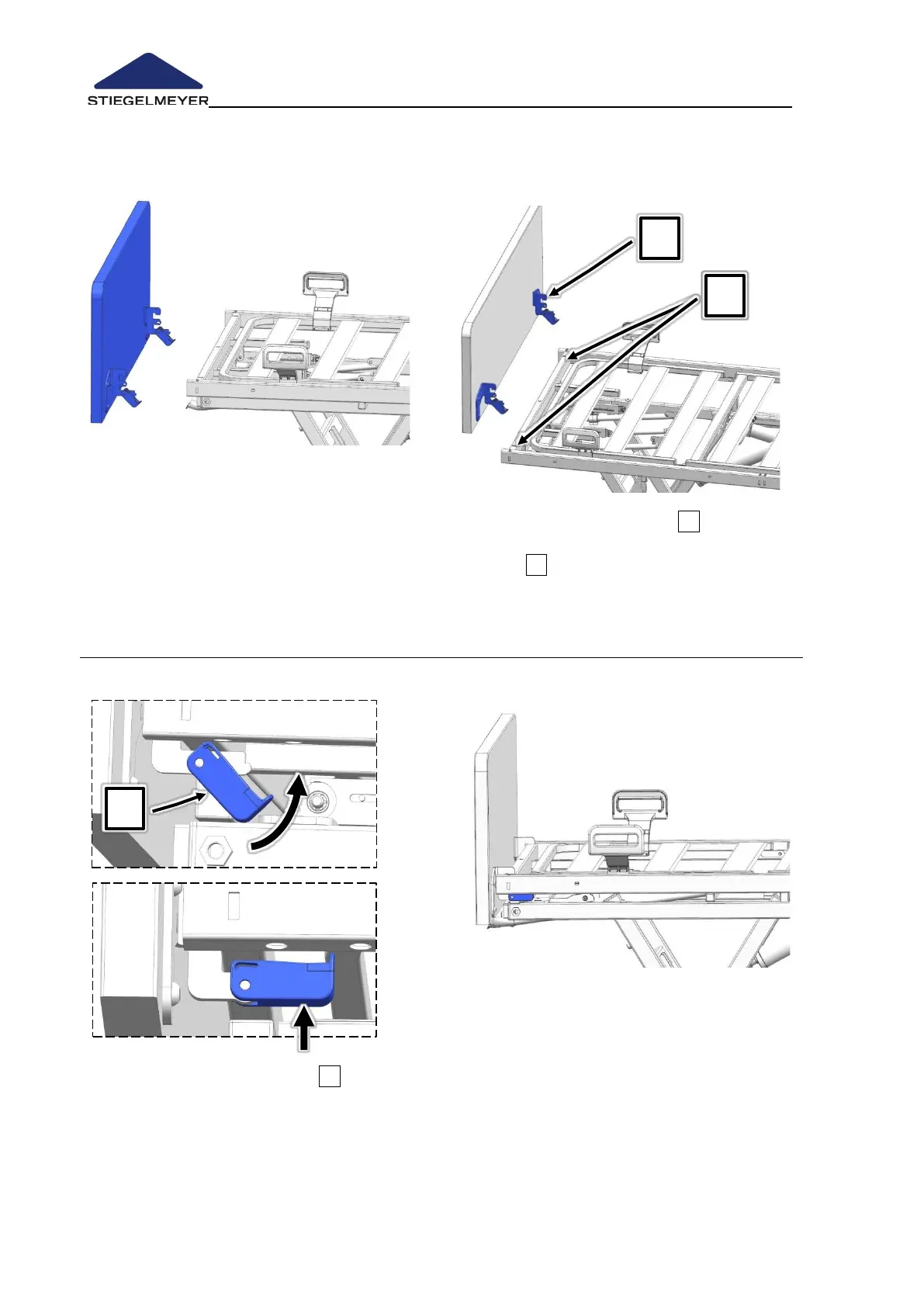 STIEGELMEYER