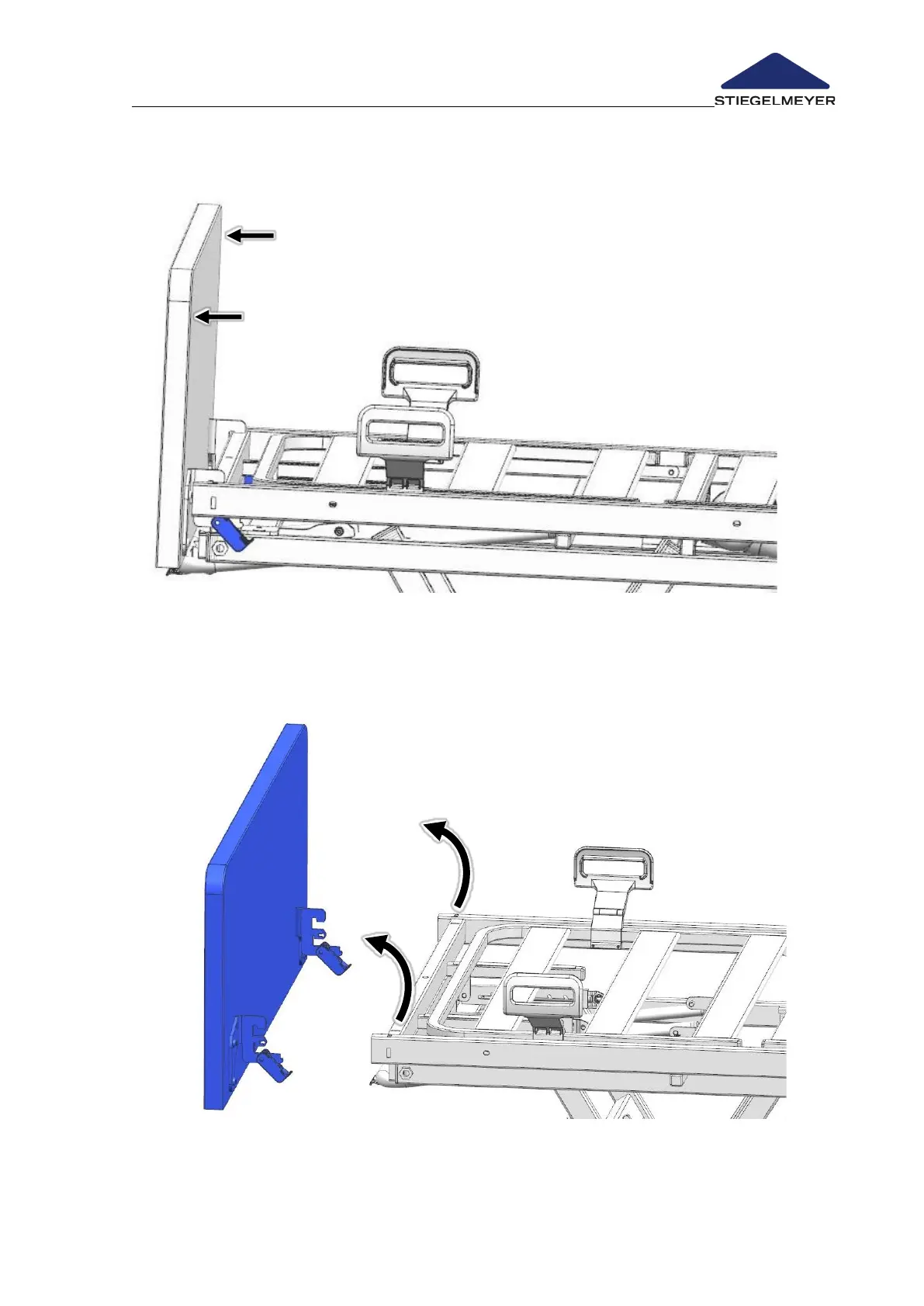 STIEGELMEYER