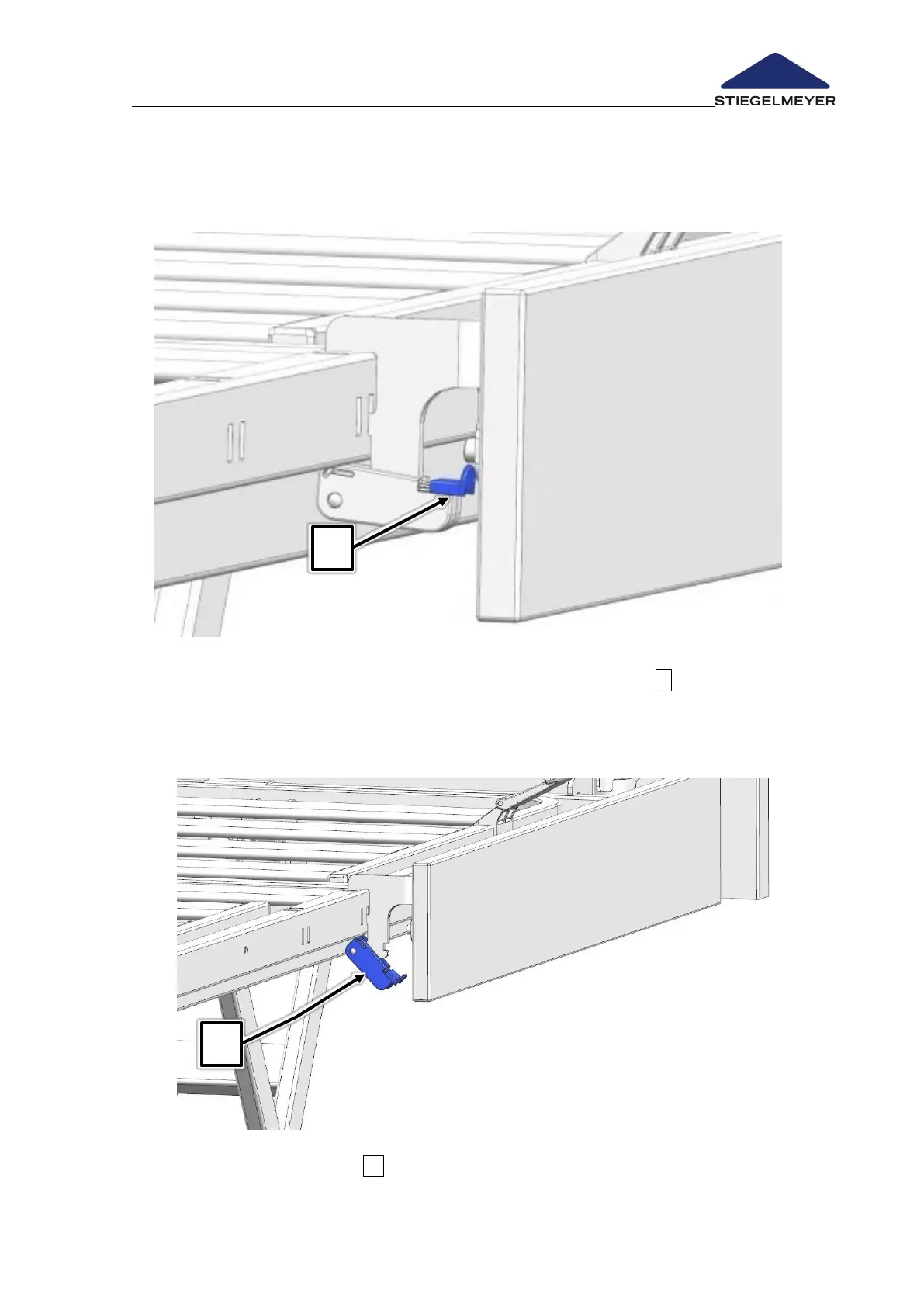 STIEGELMEYER