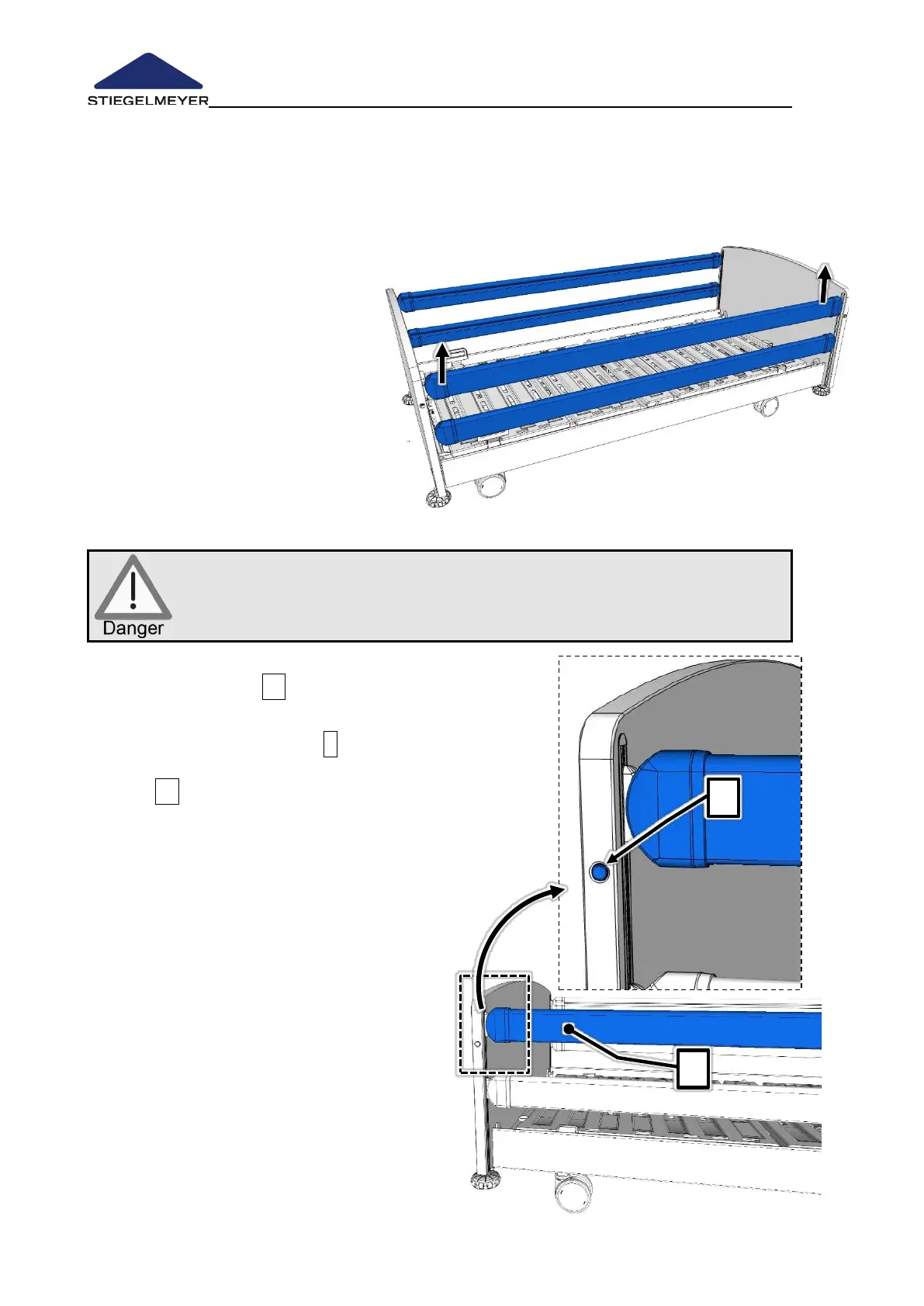 STIEGELMEYER

Danger