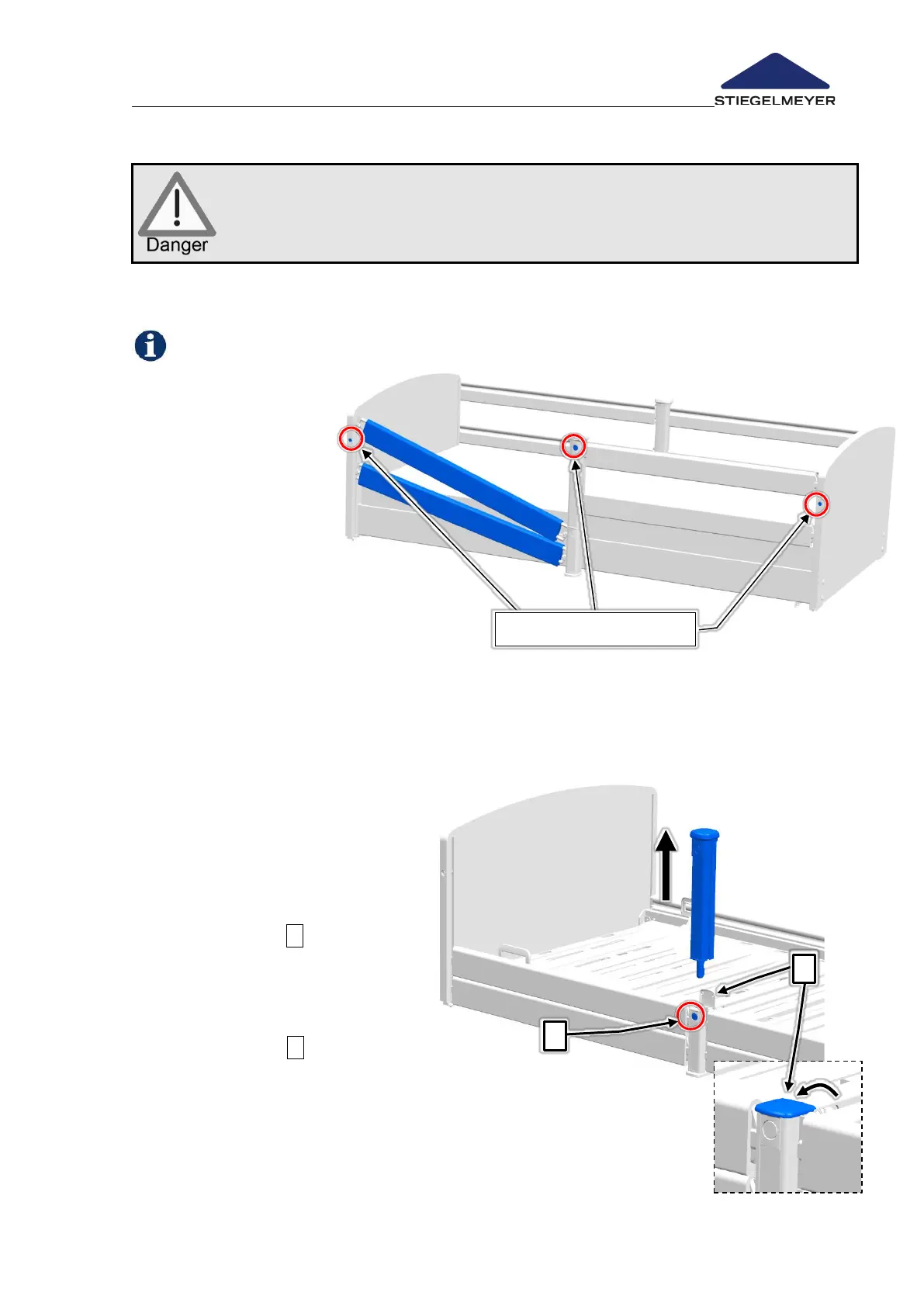 STIEGELMEYER

Danger