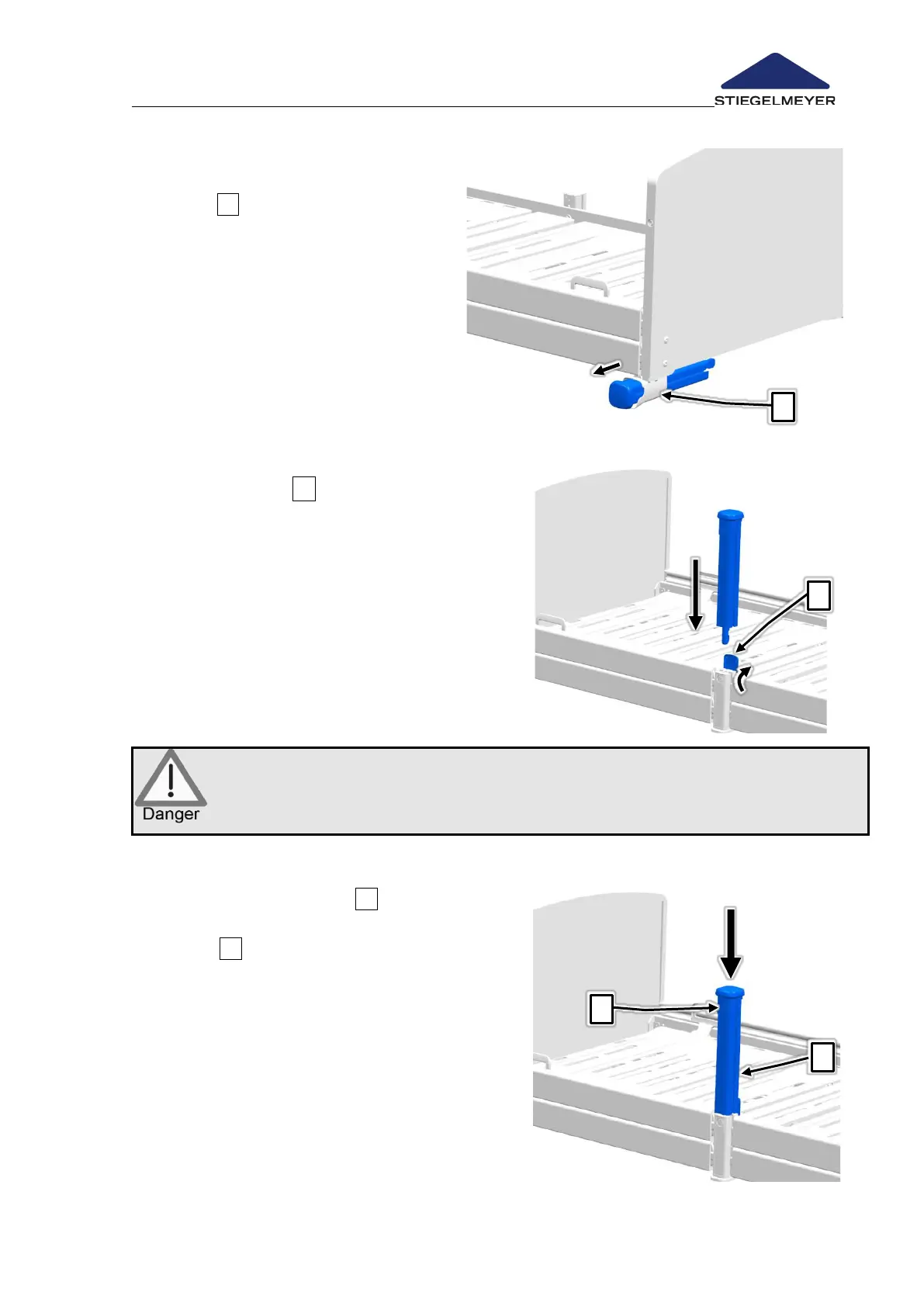 STIEGELMEYER

Danger