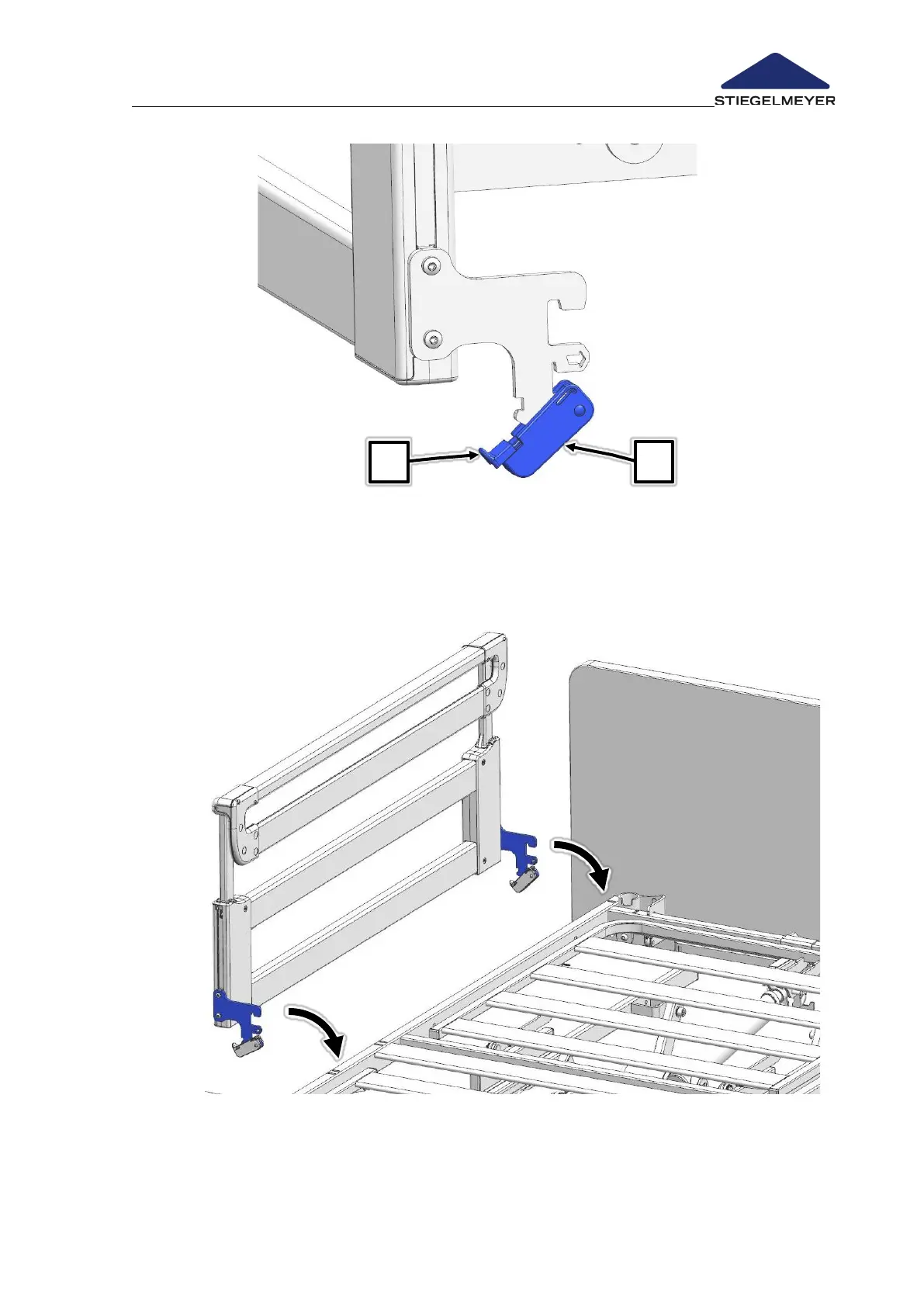 STIEGELMEYER