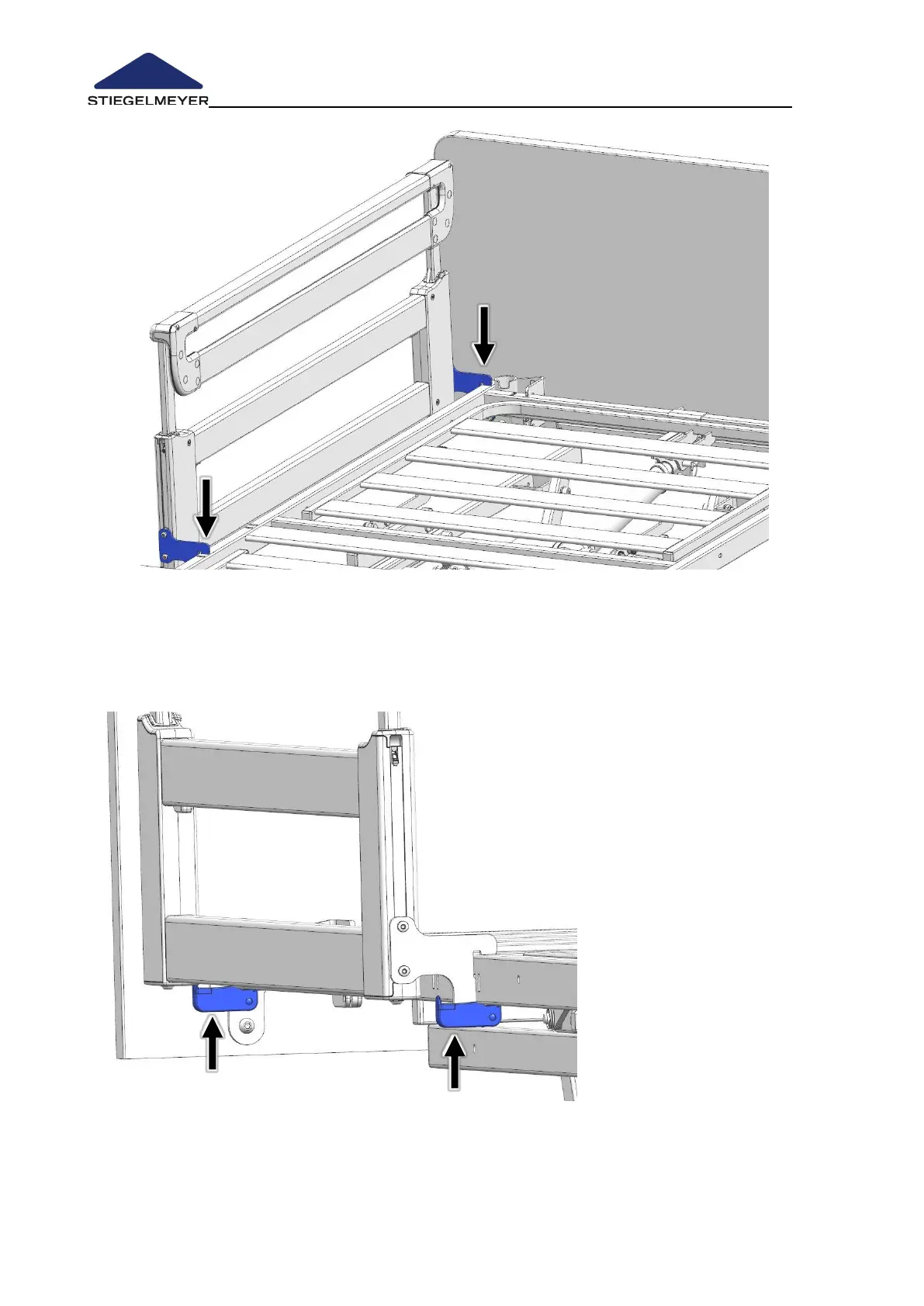 STIEGELMEYER