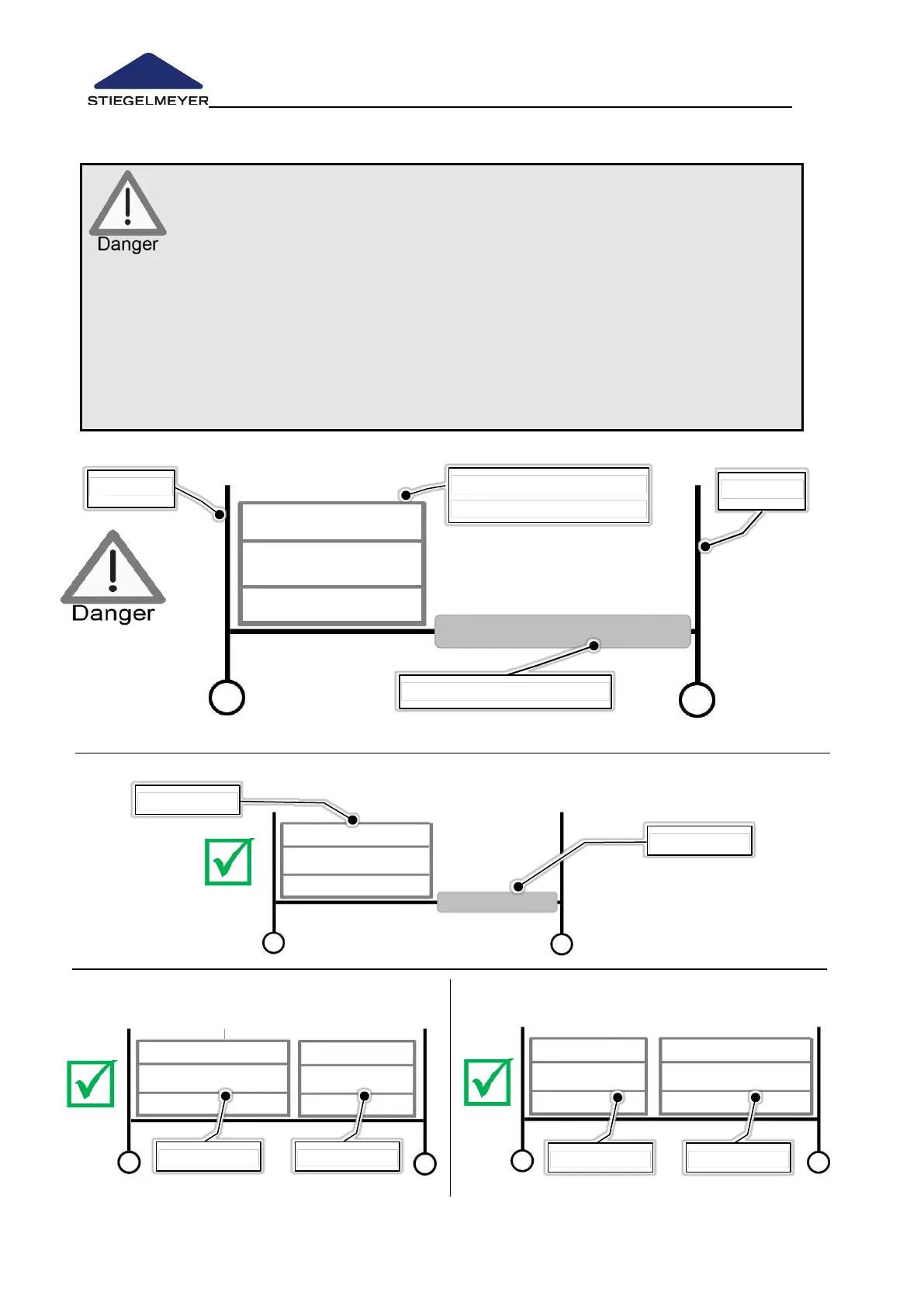 STIEGELMEYER

Danger

Danger