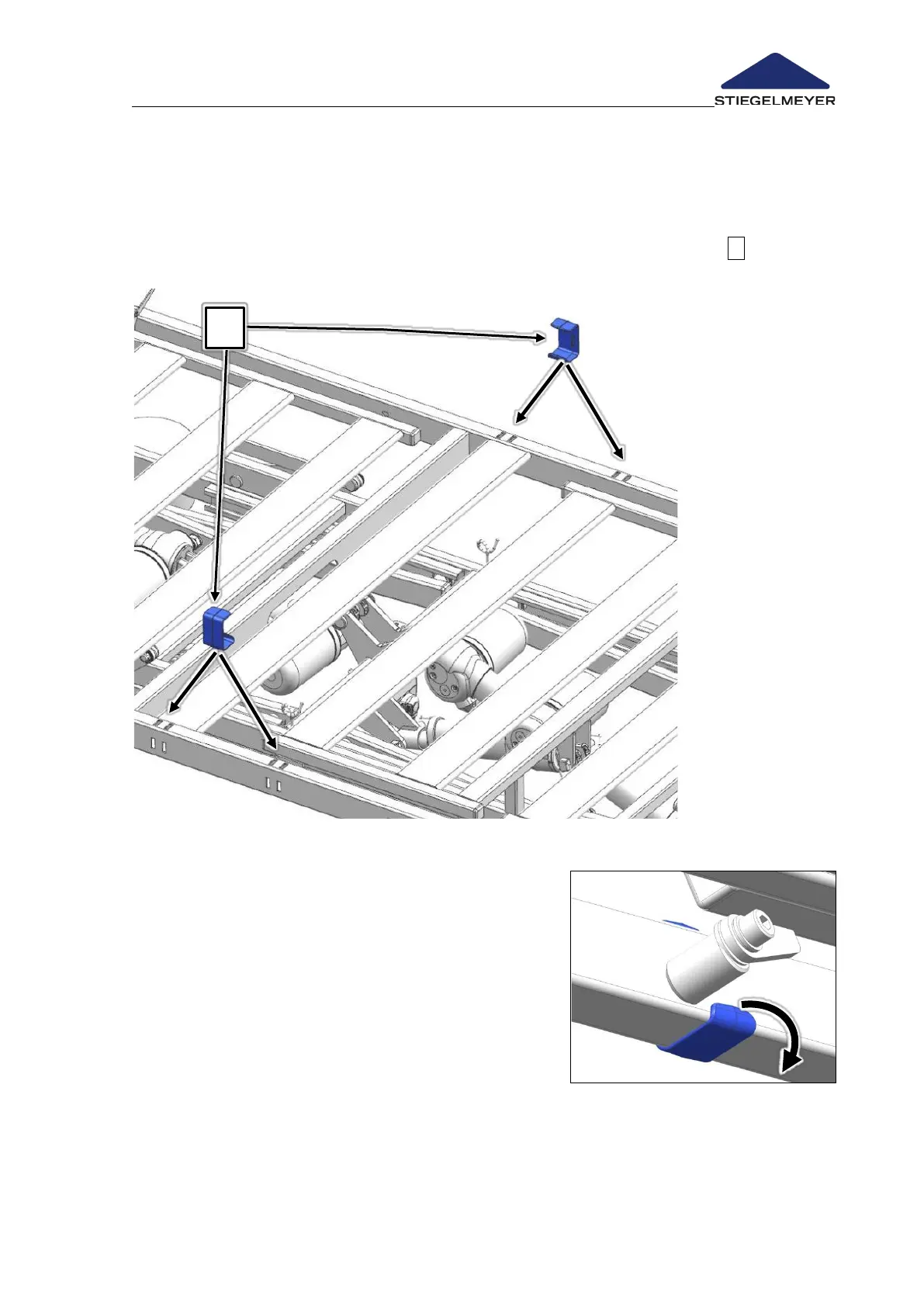 STIEGELMEYER