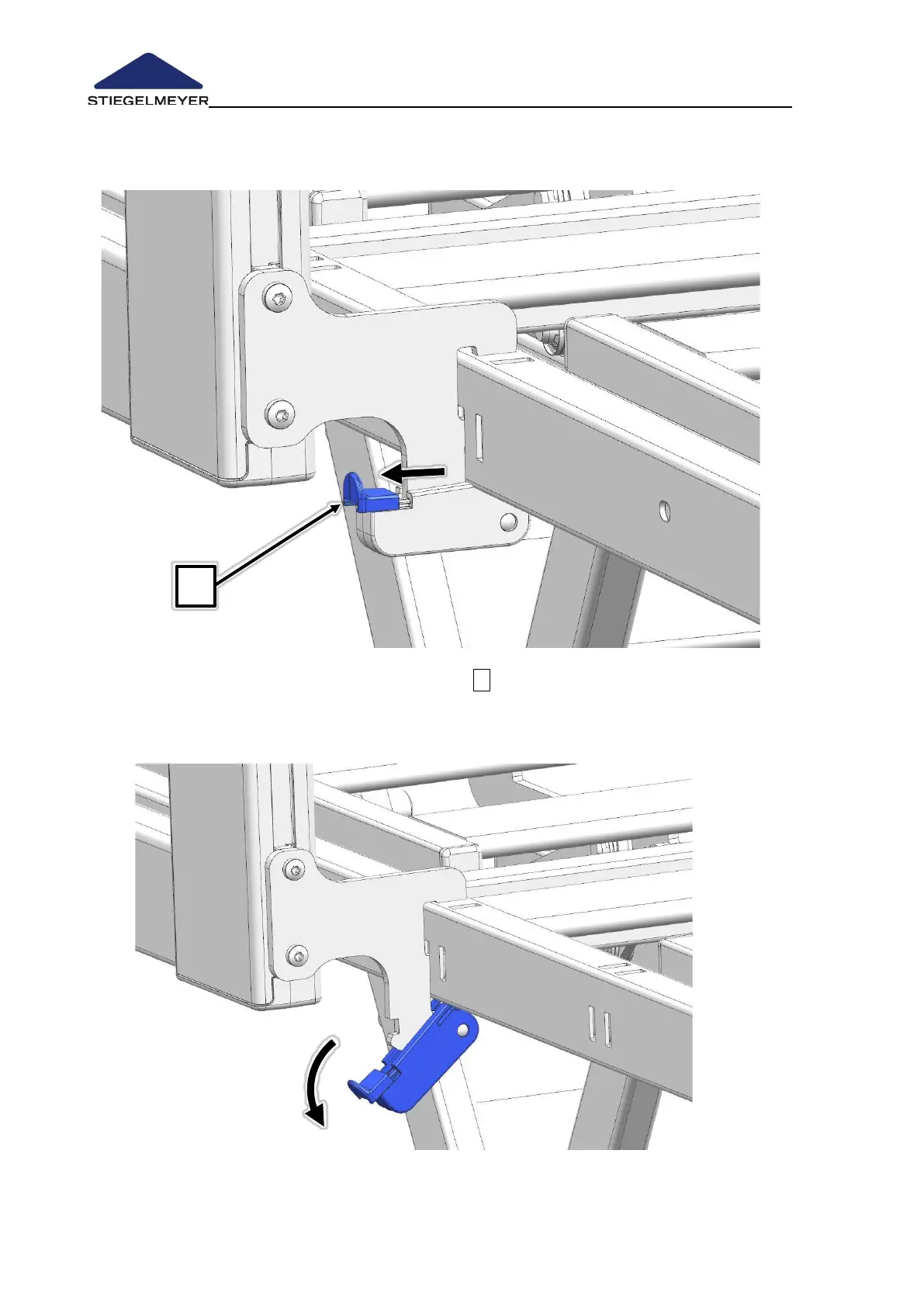 STIEGELMEYER