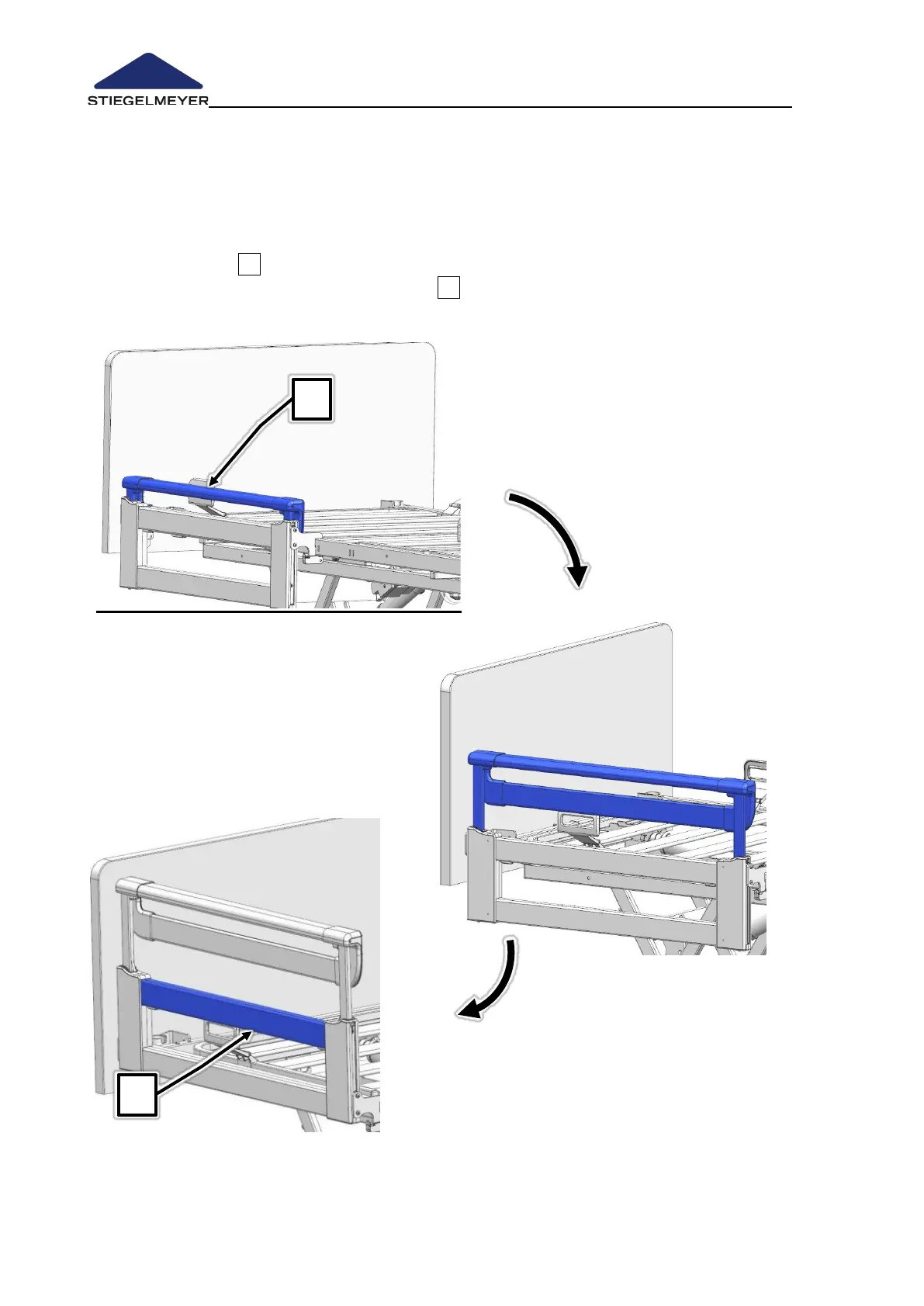 STIEGELMEYER