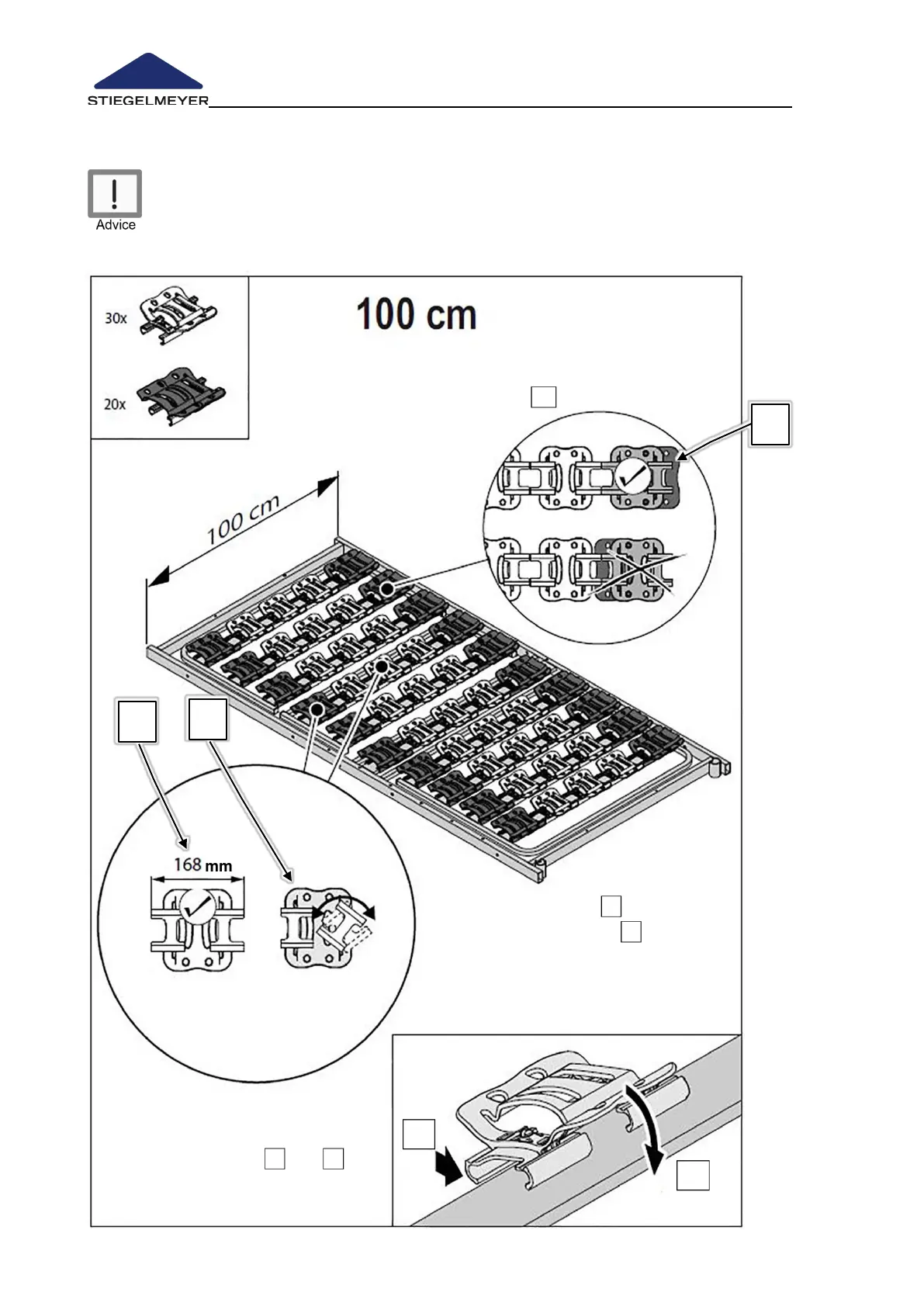 STIEGELMEYER

Advice

30x

20x

100 cm

100 cm

168 mm