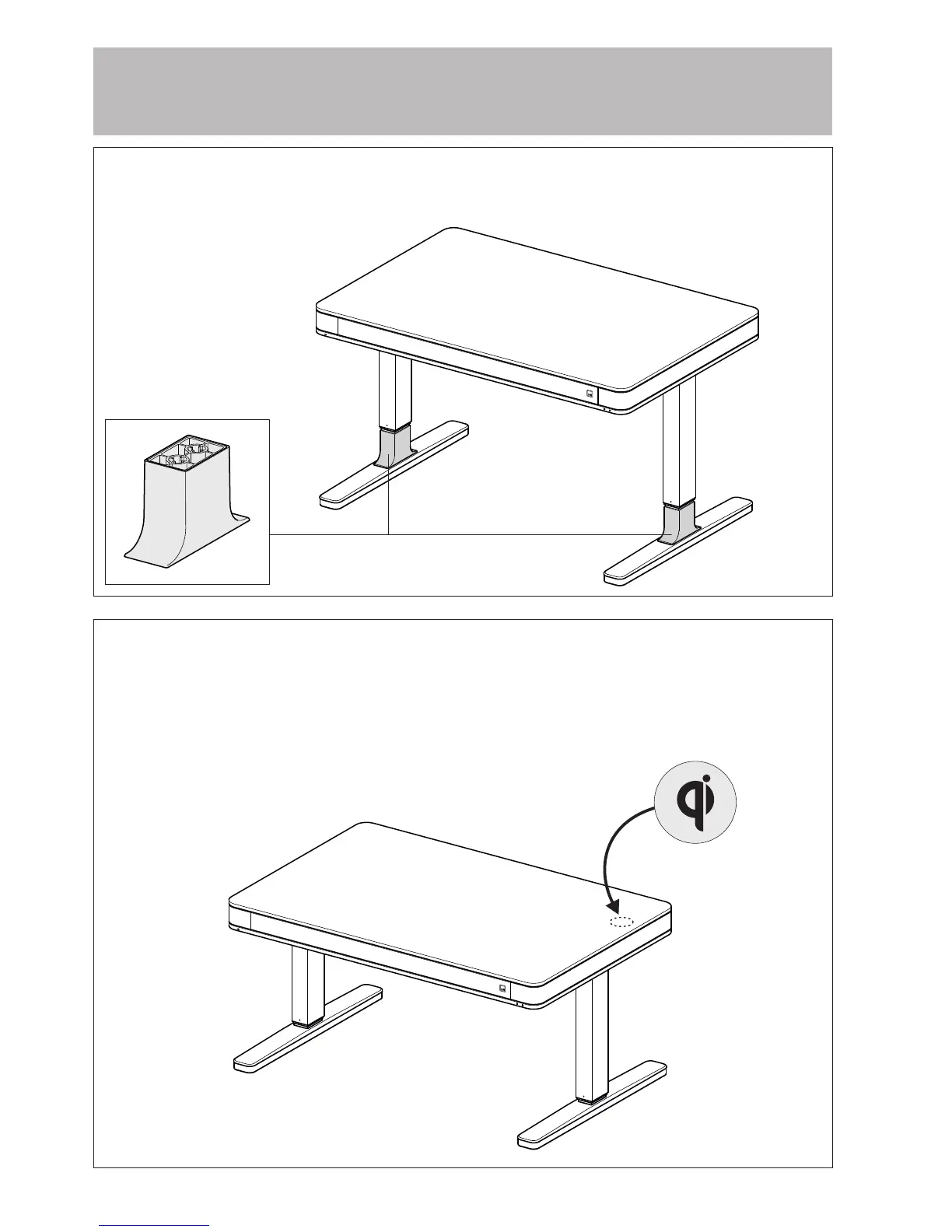 qi