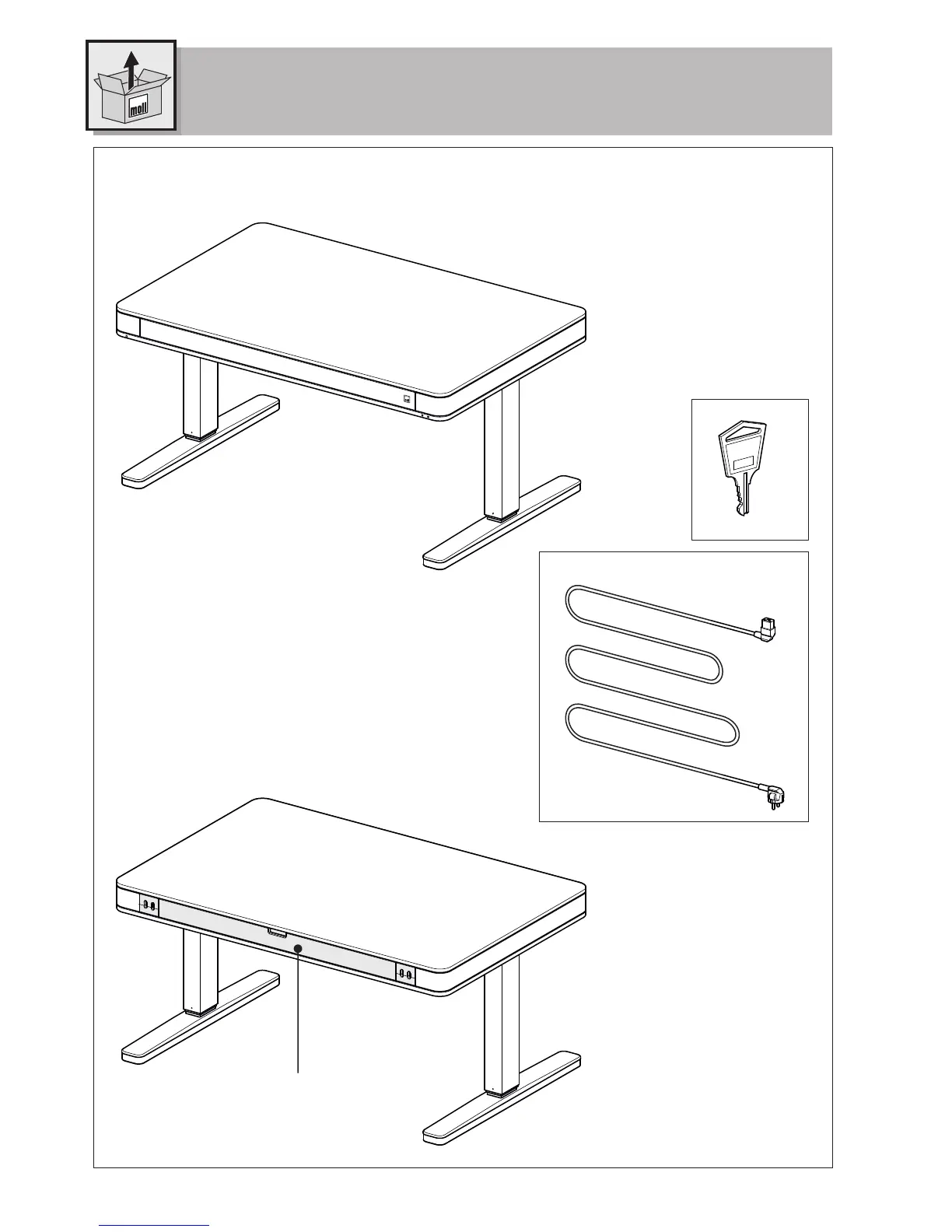 moll