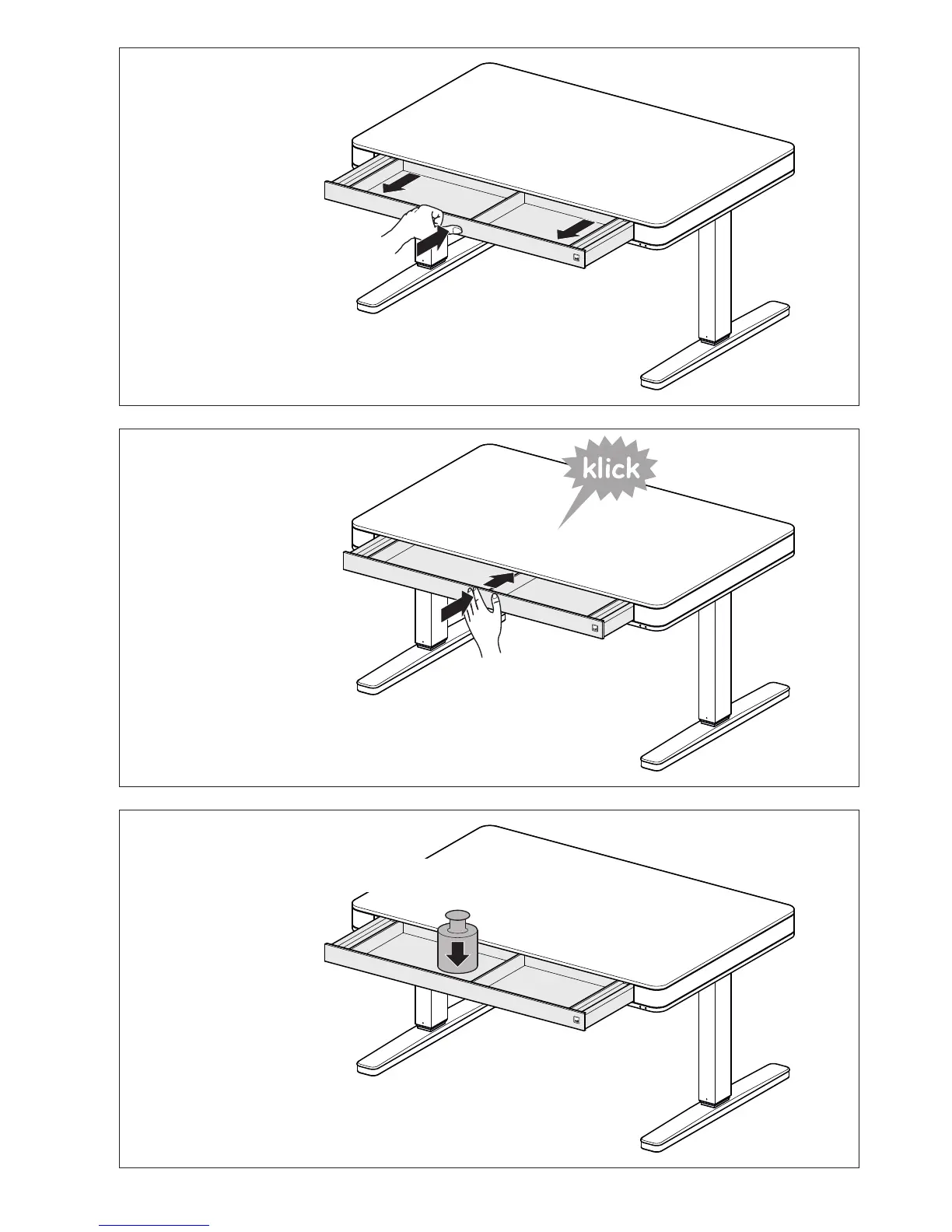 klick