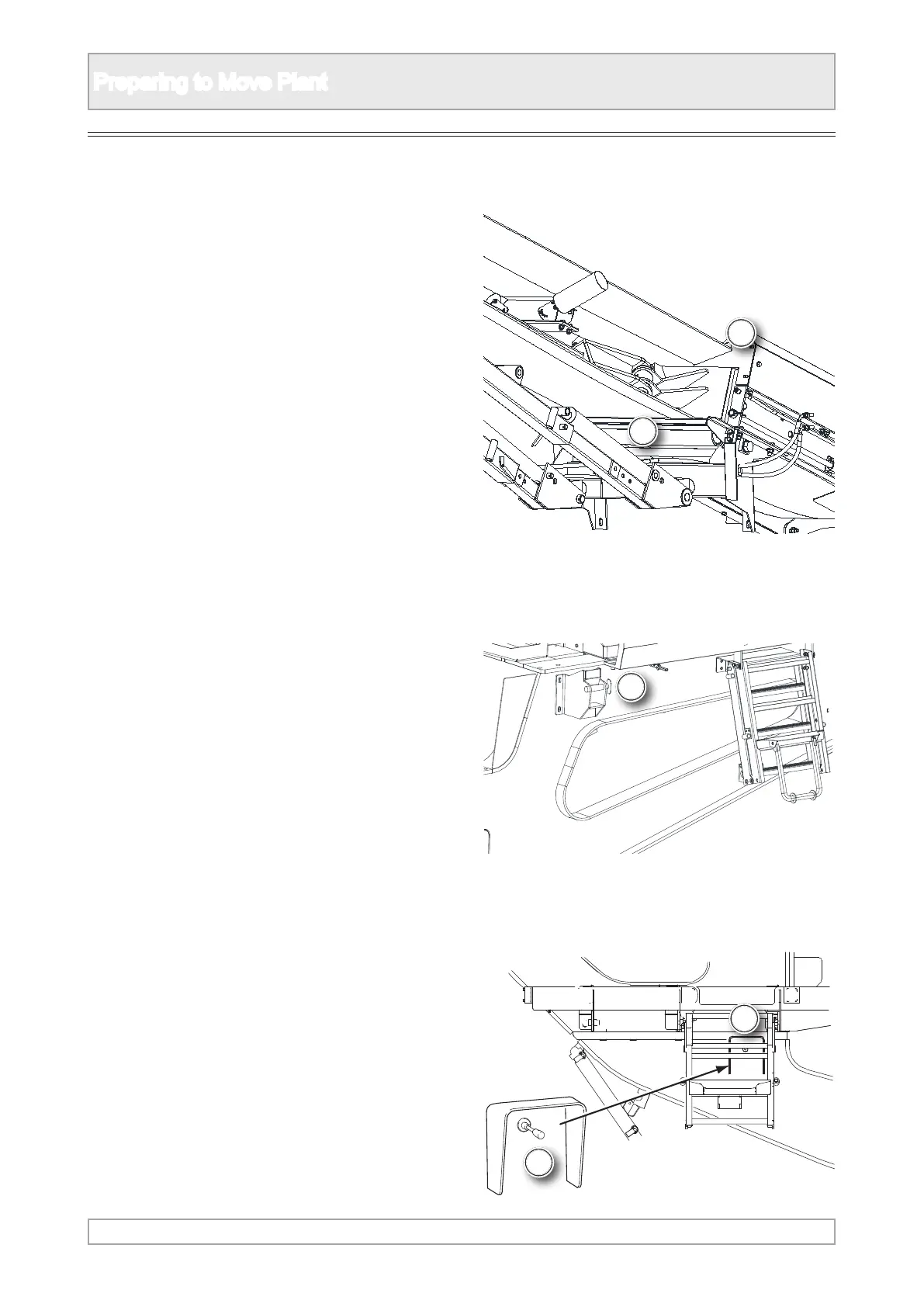 Preparing to Move Plant