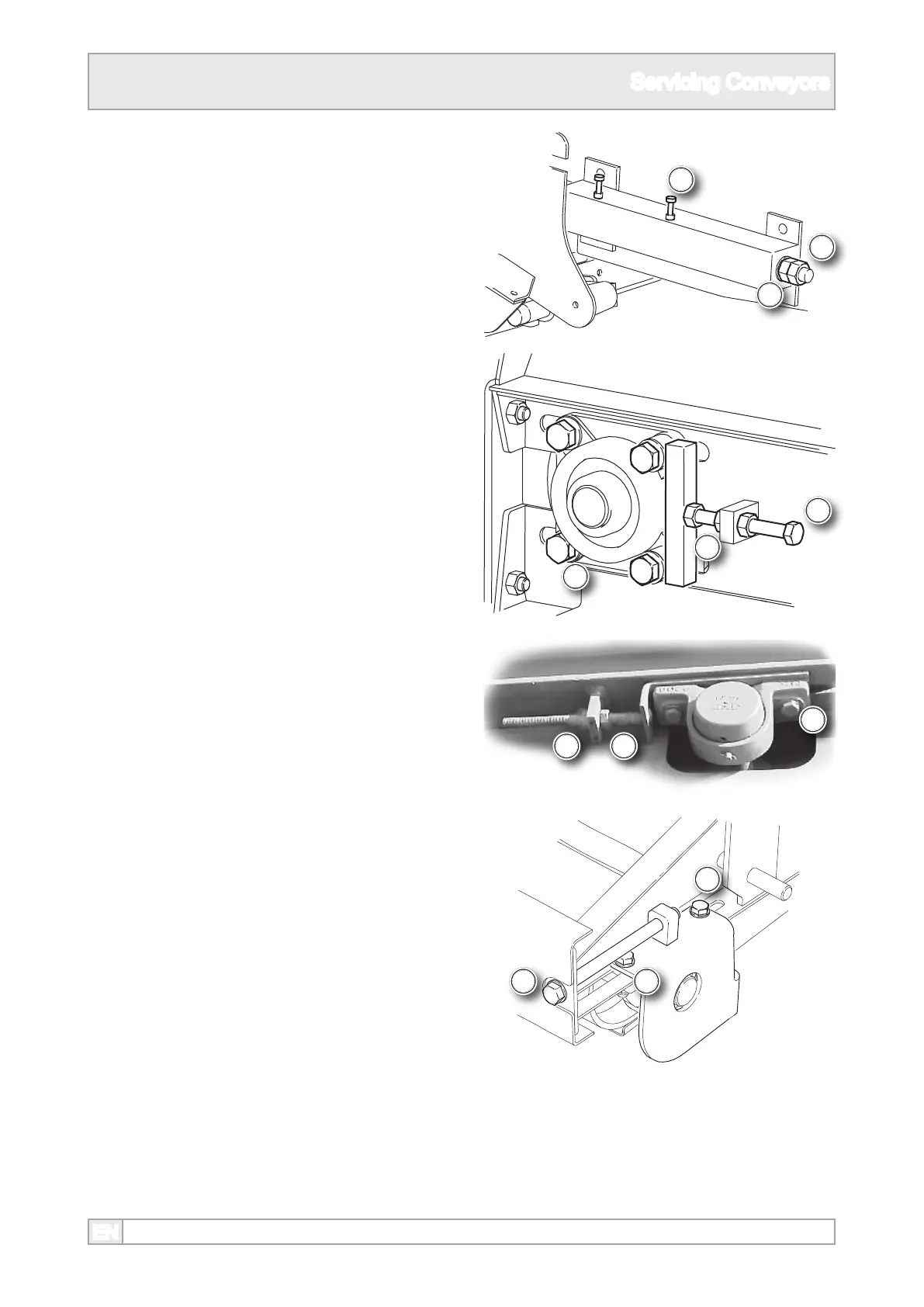 Servicing Conveyors

EN