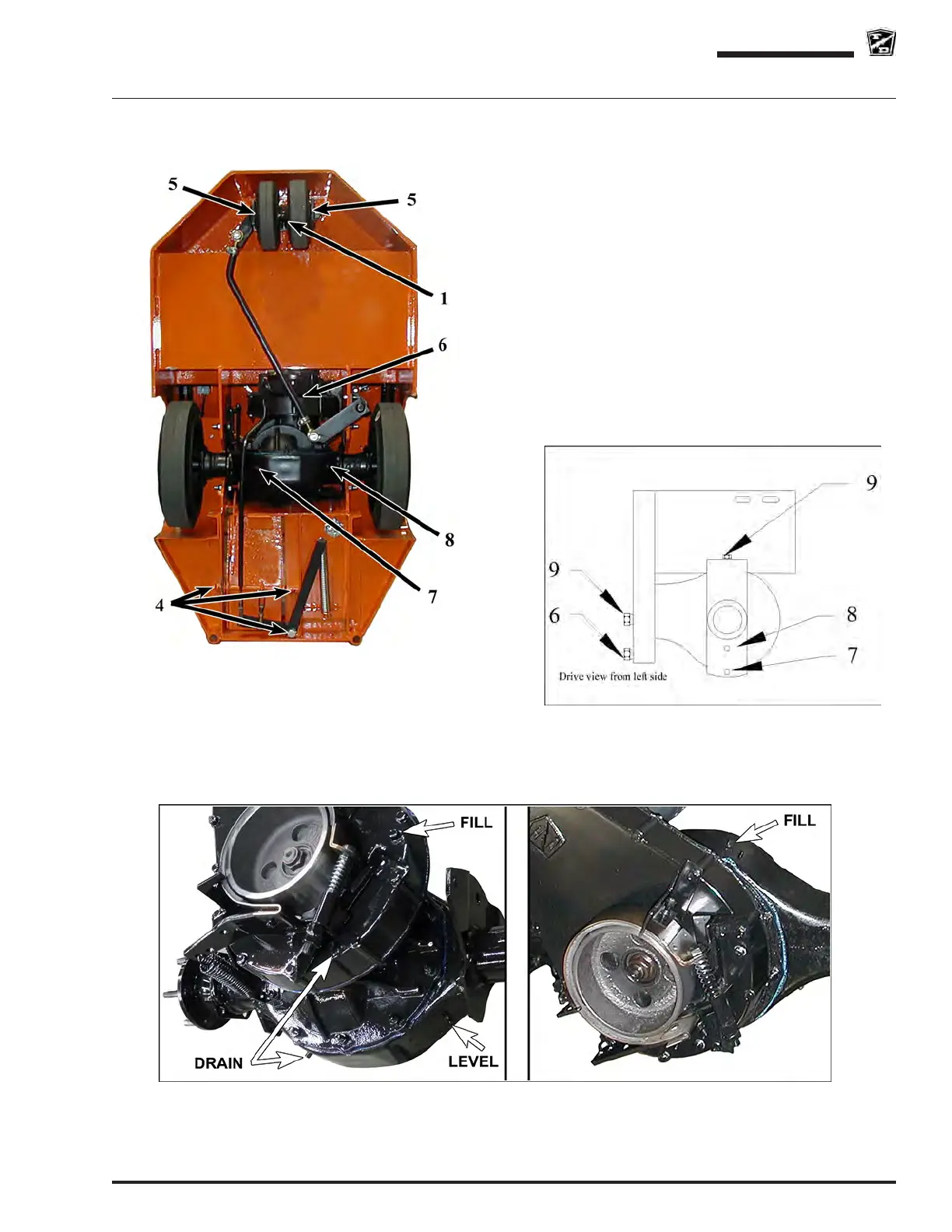 5
5
1
6
8
7
4

9
9
6
8
7
Drive view from left side

FILL
DRAIN
LEVEL
FILL