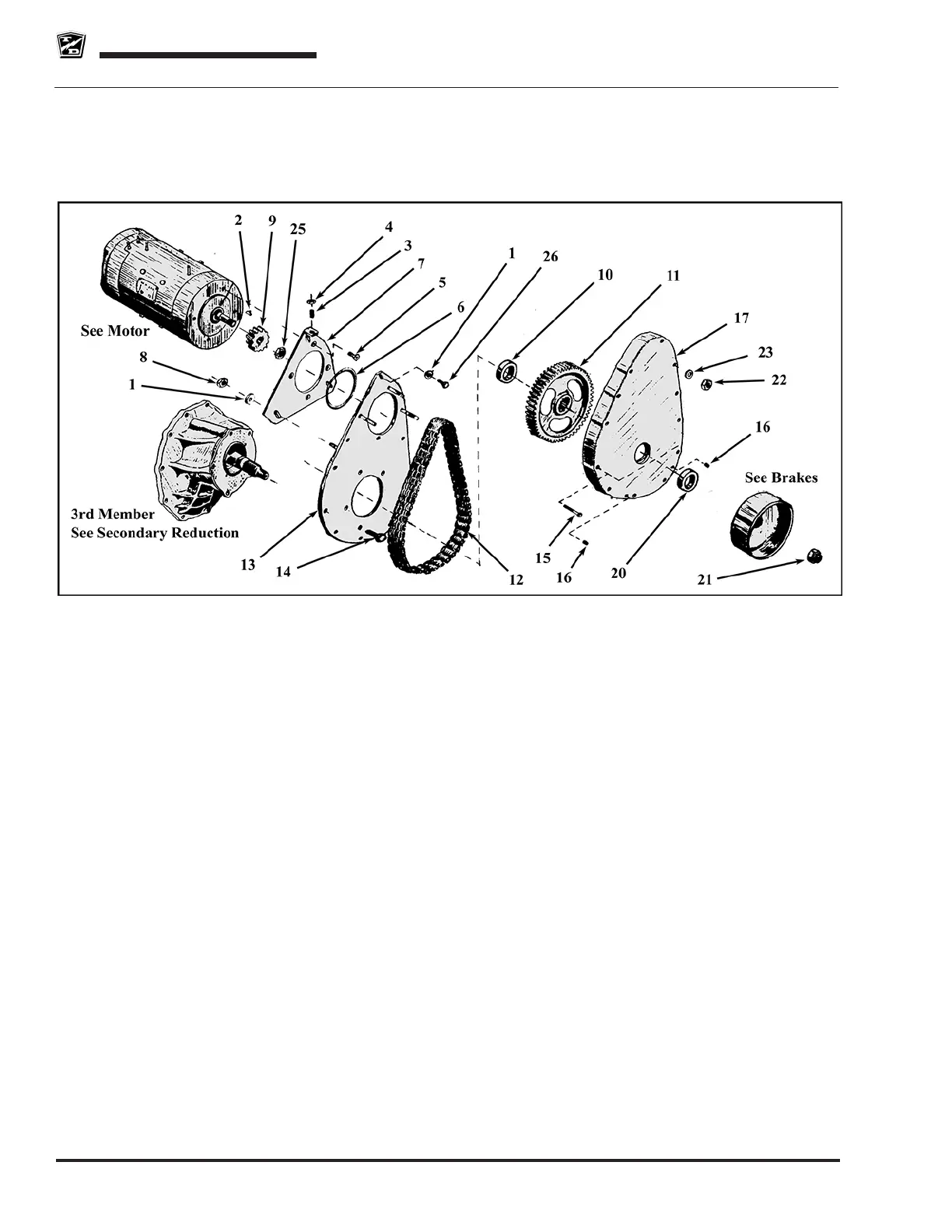 2
9
25
4
3
7
5
6
1
26
10
11
17
23
22
See Motor
8
1
16
See Brakes
3rd Member
See Secondary Reduction
13
14
12
15
16
20
21