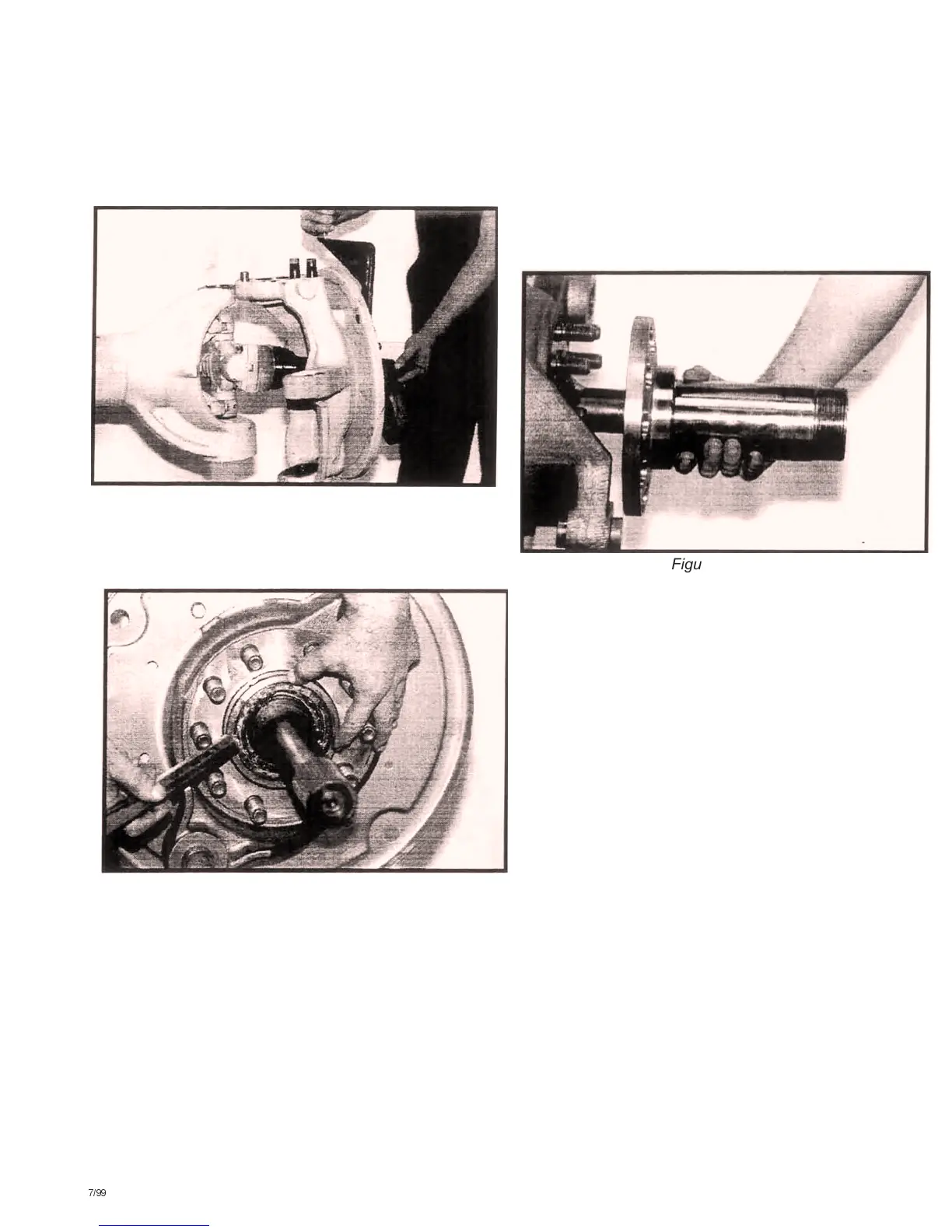 Figu

7/99