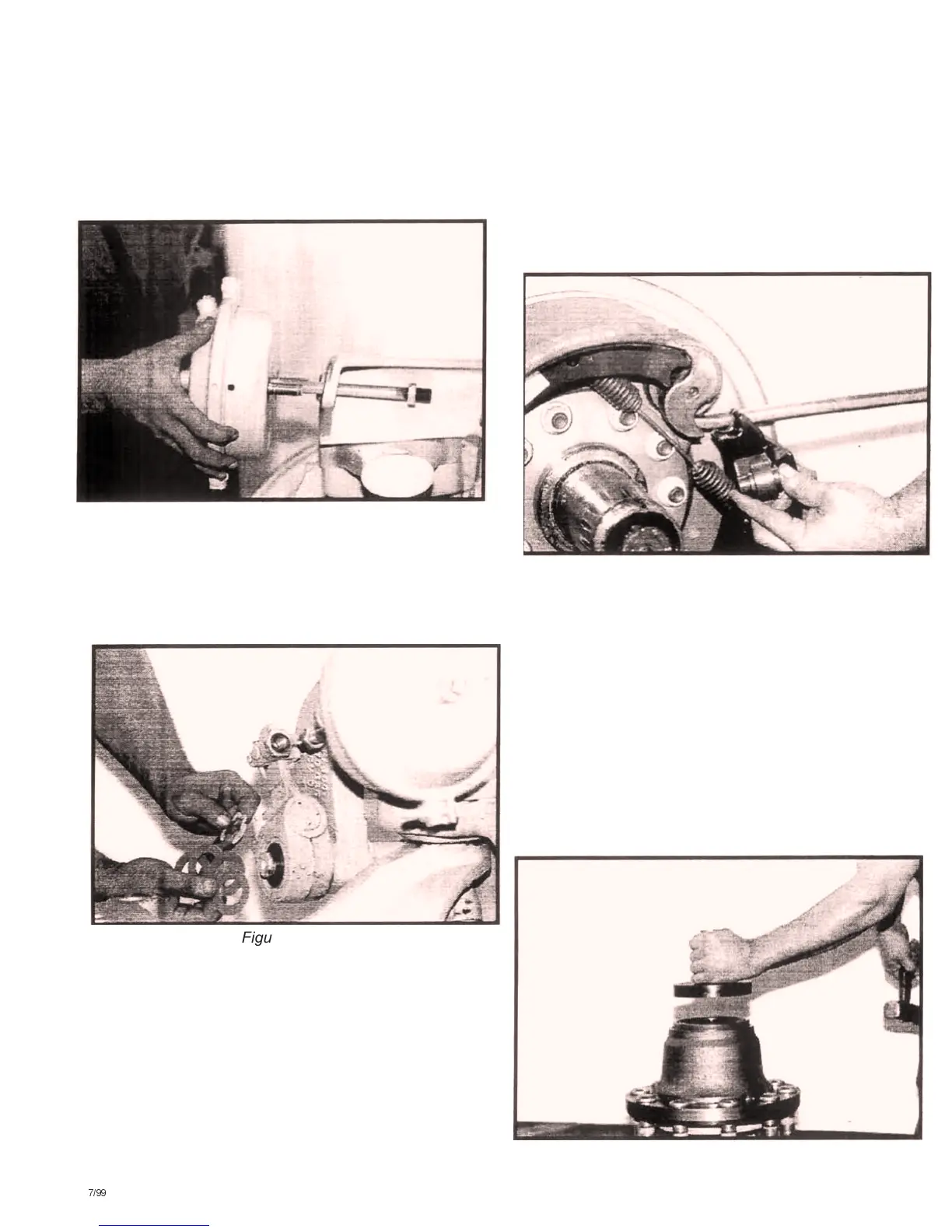 Figu

7/99