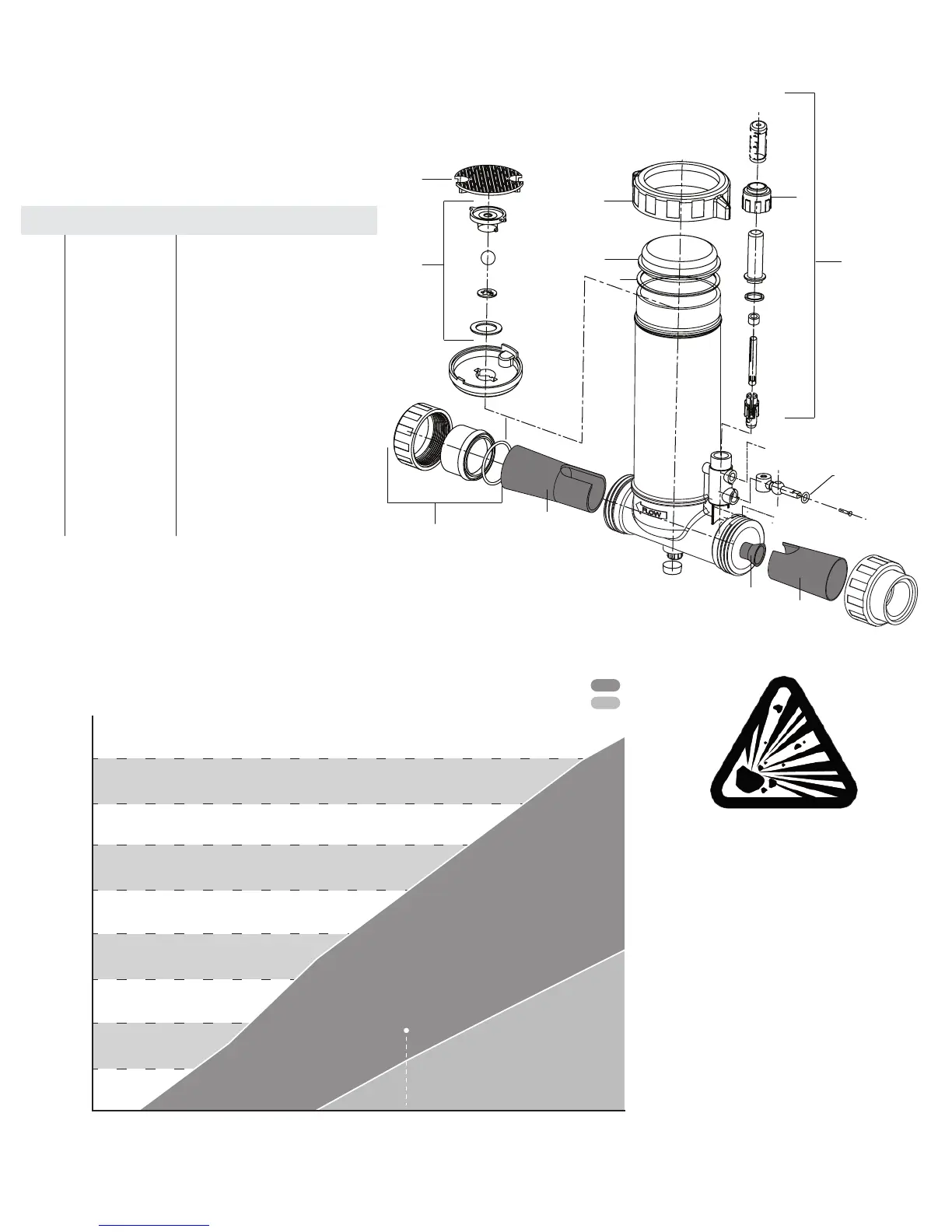 FLOW