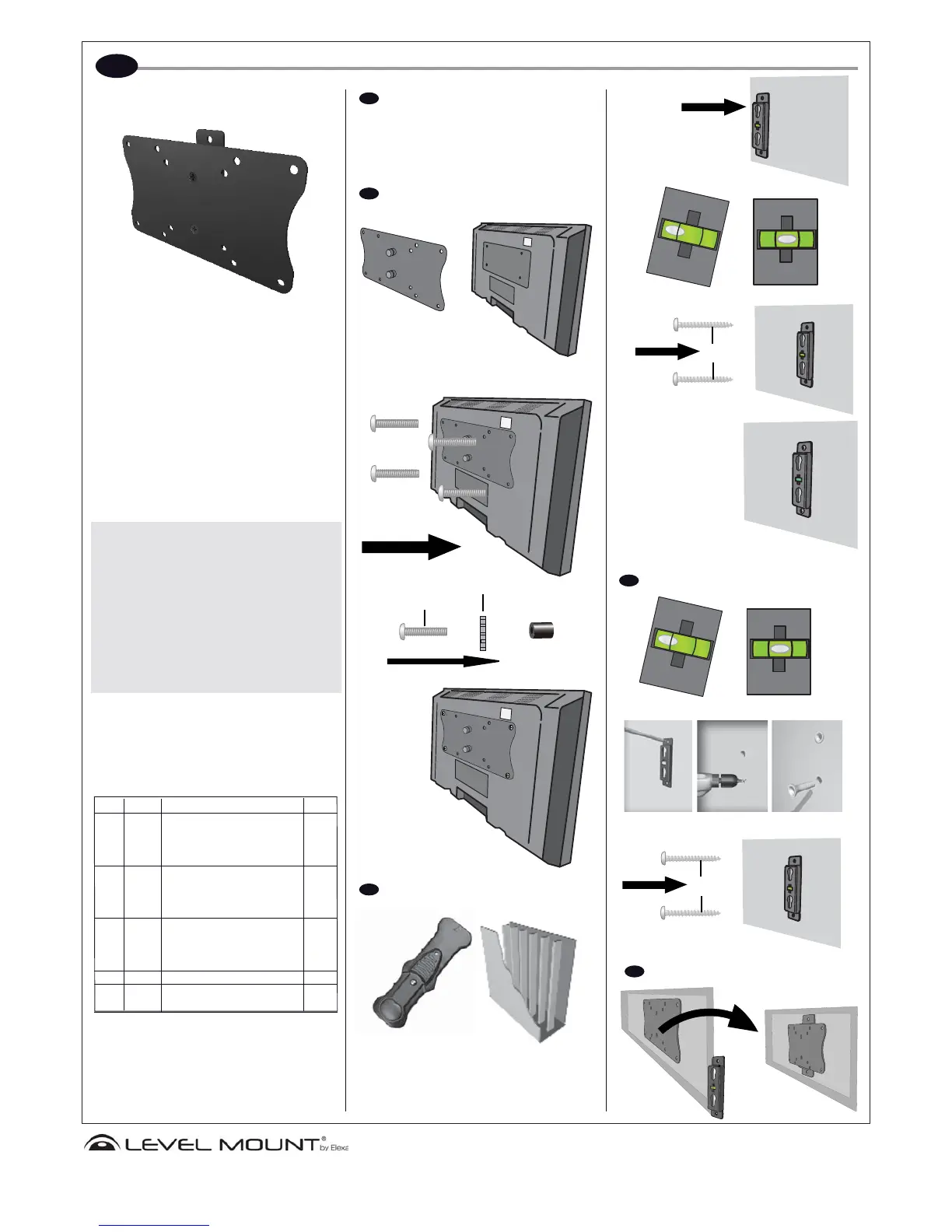 LEVEL MOUNT® by Elexa