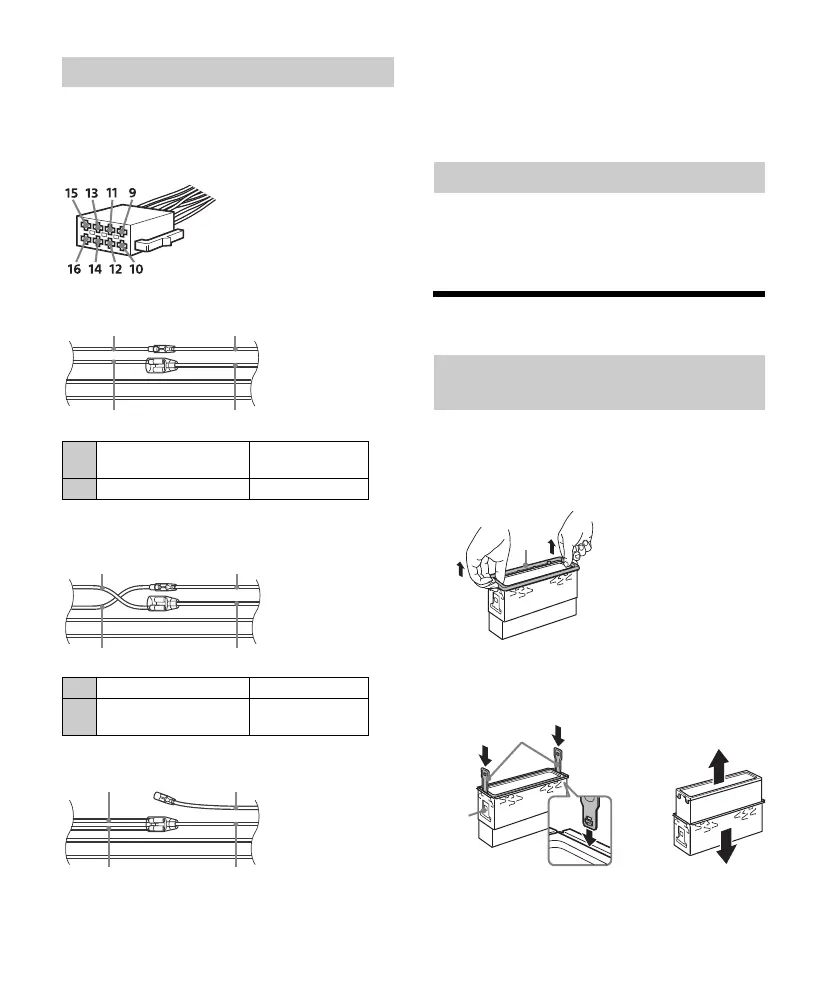 15 13 11 9
16 14 12 10