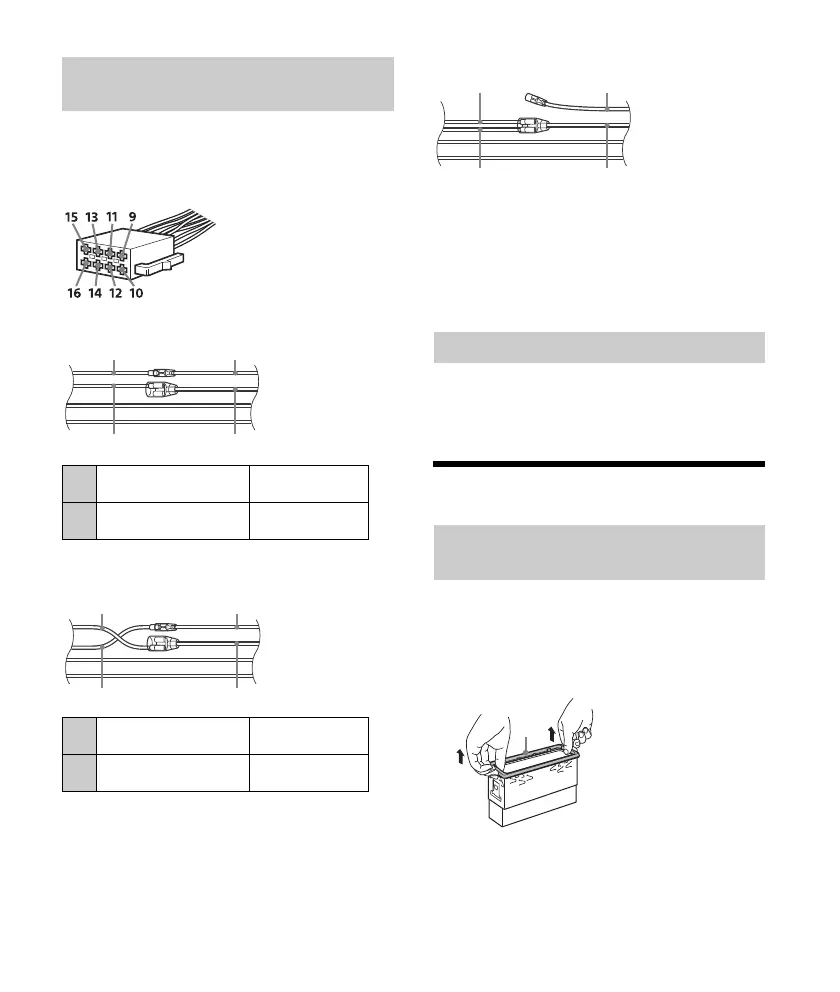 15 13 11 9

16 14 12 10