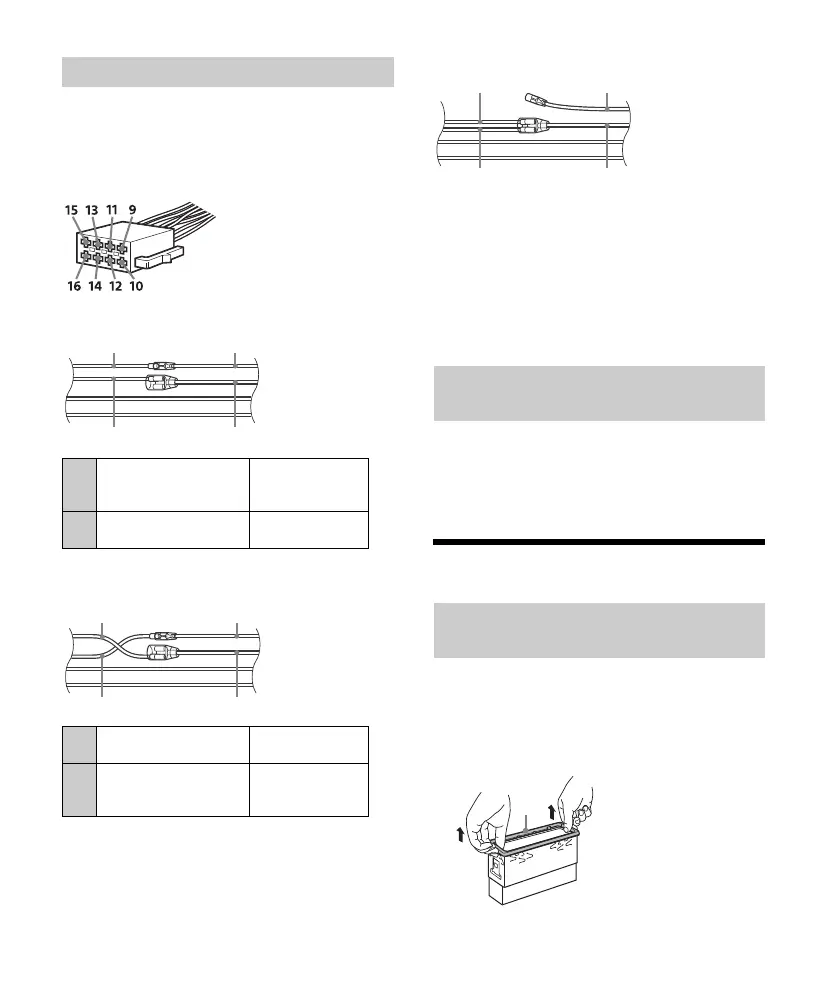 15 13 11 9

16 14 12 10