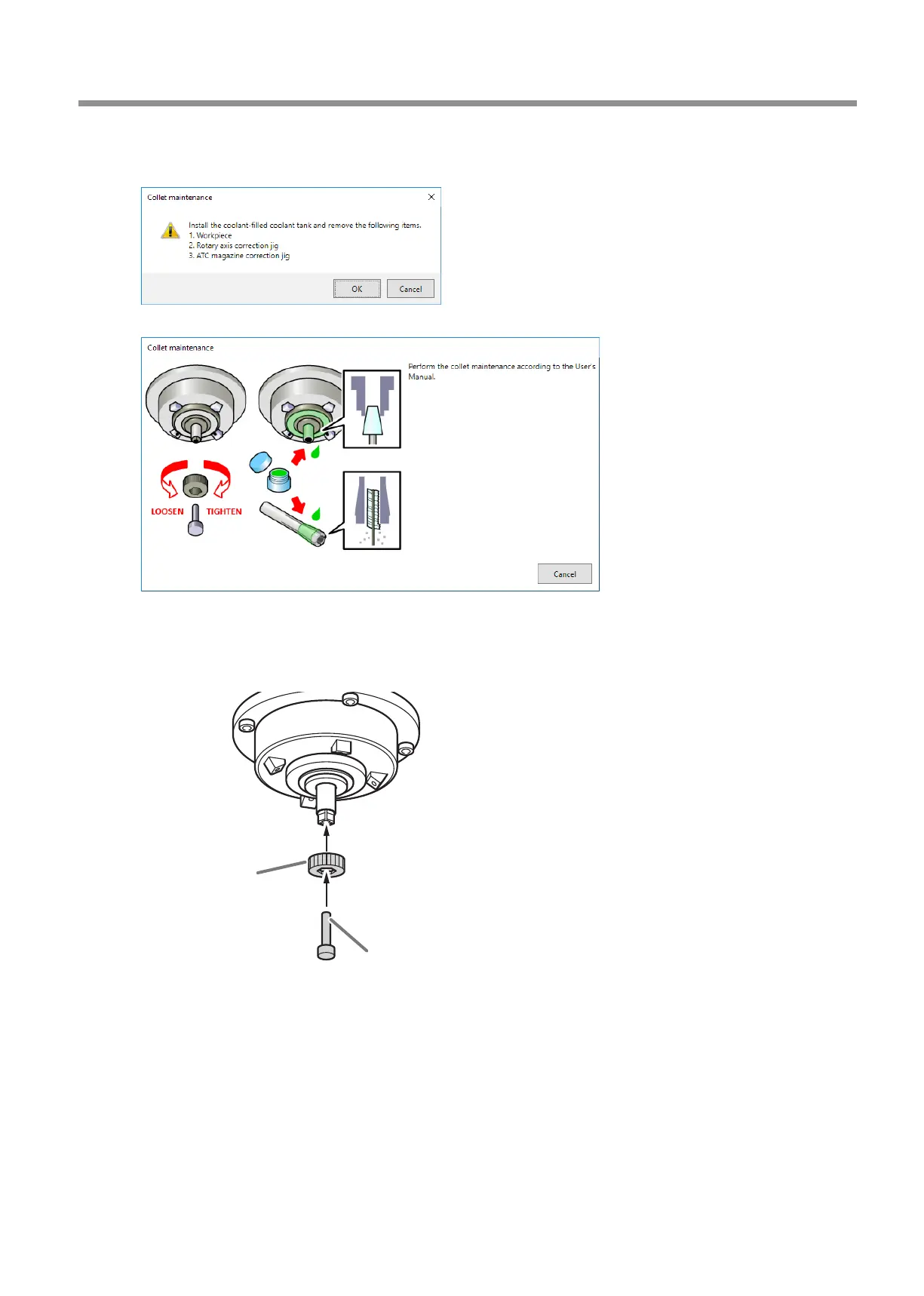 Collet maintenance

Install the coolant-filled coolant tank and remove the following items.
1. Workpiece
2. Rotary axis correction jig
3. ATC magazine correction jig

OK Cancel

Collet maintenance

Perform the collet maintenance according to the User's Manual.

LOOSEN TIGHTEN

Cancel