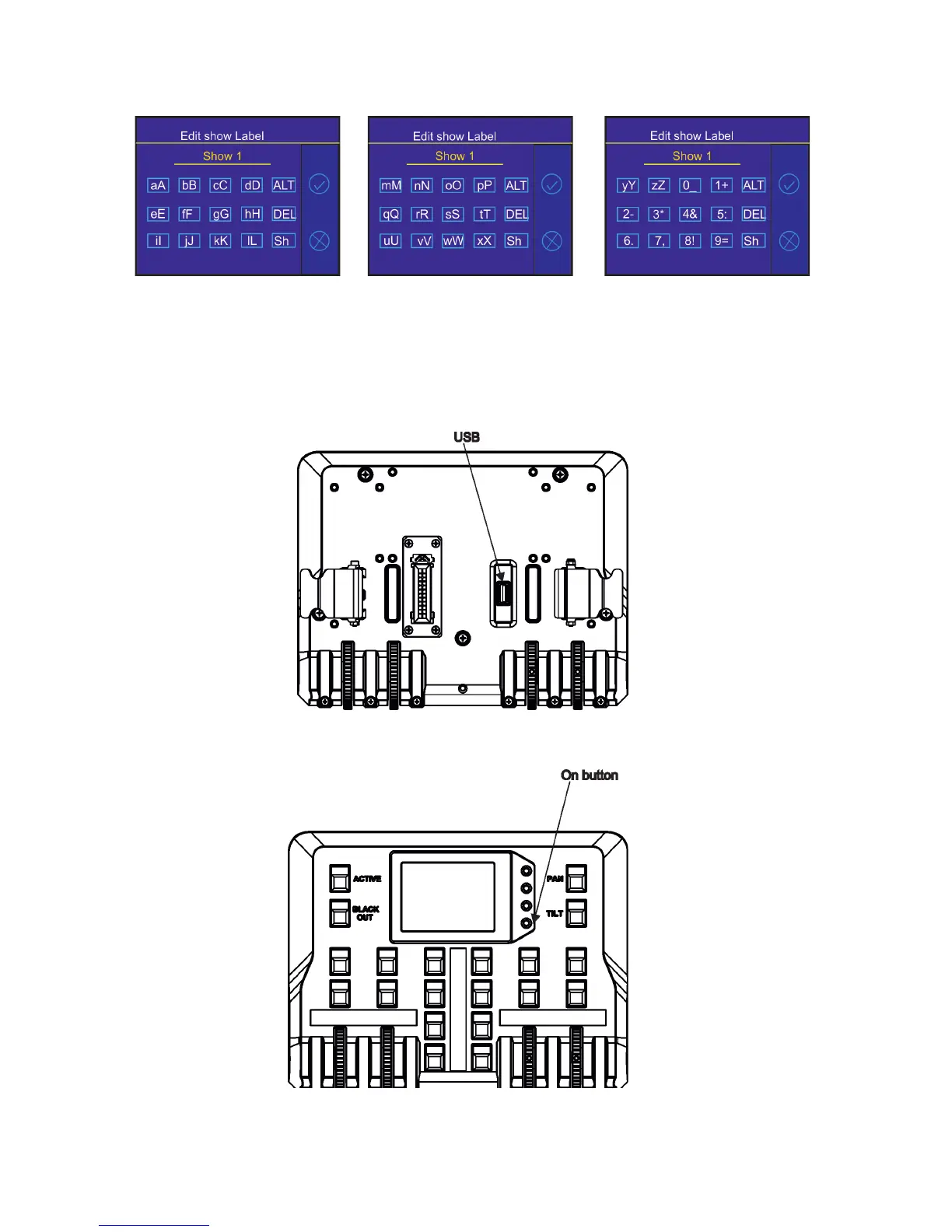 Edit show Label
Show 1
aA bB cC dD ALT
eE fF gG hH DEL
iI jJ kK lL Sh

Edit show Label
Show 1
mM nN oO pP ALT
qQ rR sS tT DEL
uU vV wW xX Sh

Edit show Label
Show 1
yY zZ 0_ 1+ ALT
2- 3* 4& 5: DEL
6. 7, 8! 9= Sh

USB

On button

ACTIVE
BLACK OUT
PAN
TILT