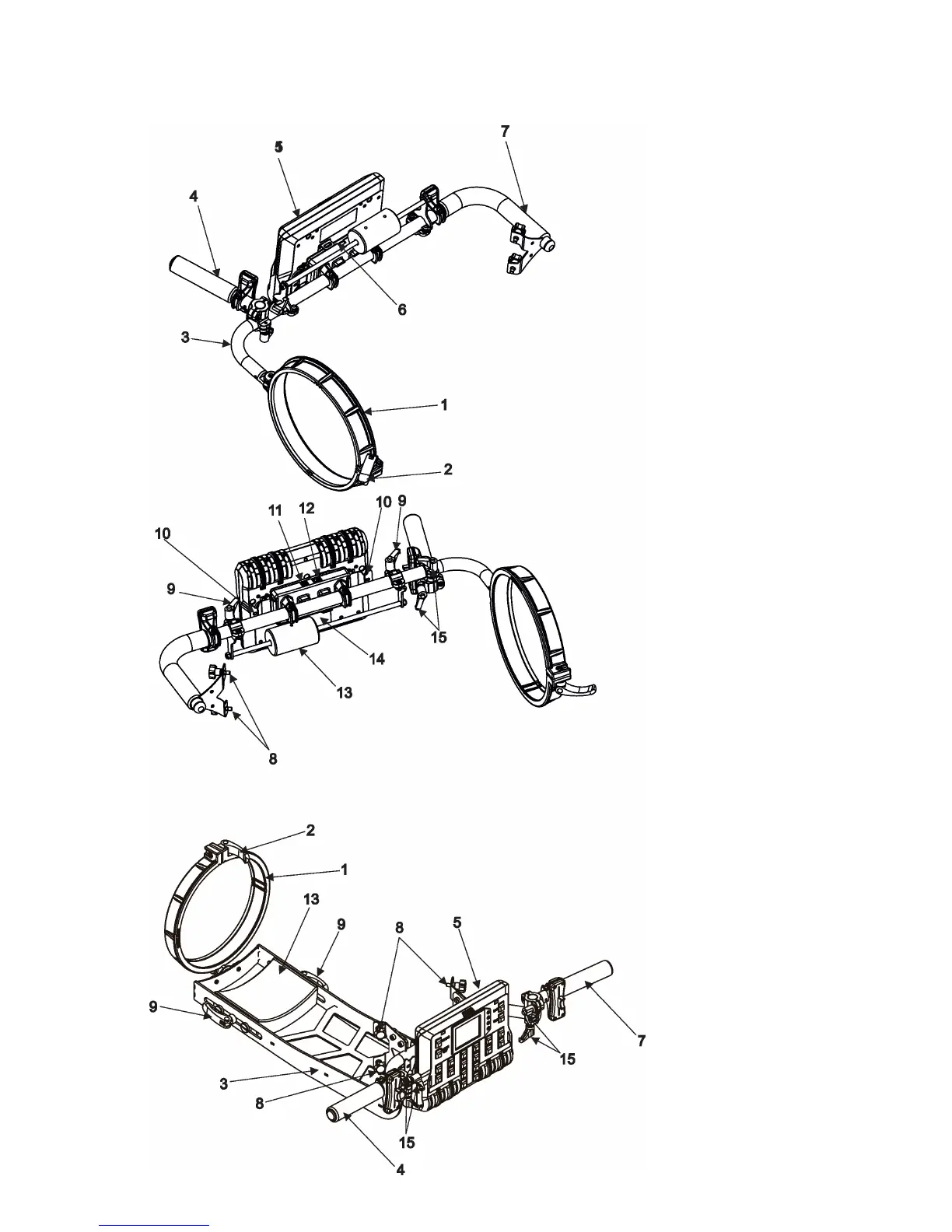 7
5
4
6
3
1
2
11 12 10 9
10
9
15
14
13
8
2
1
13
9
8
5
9
7
15
3
8
15
4