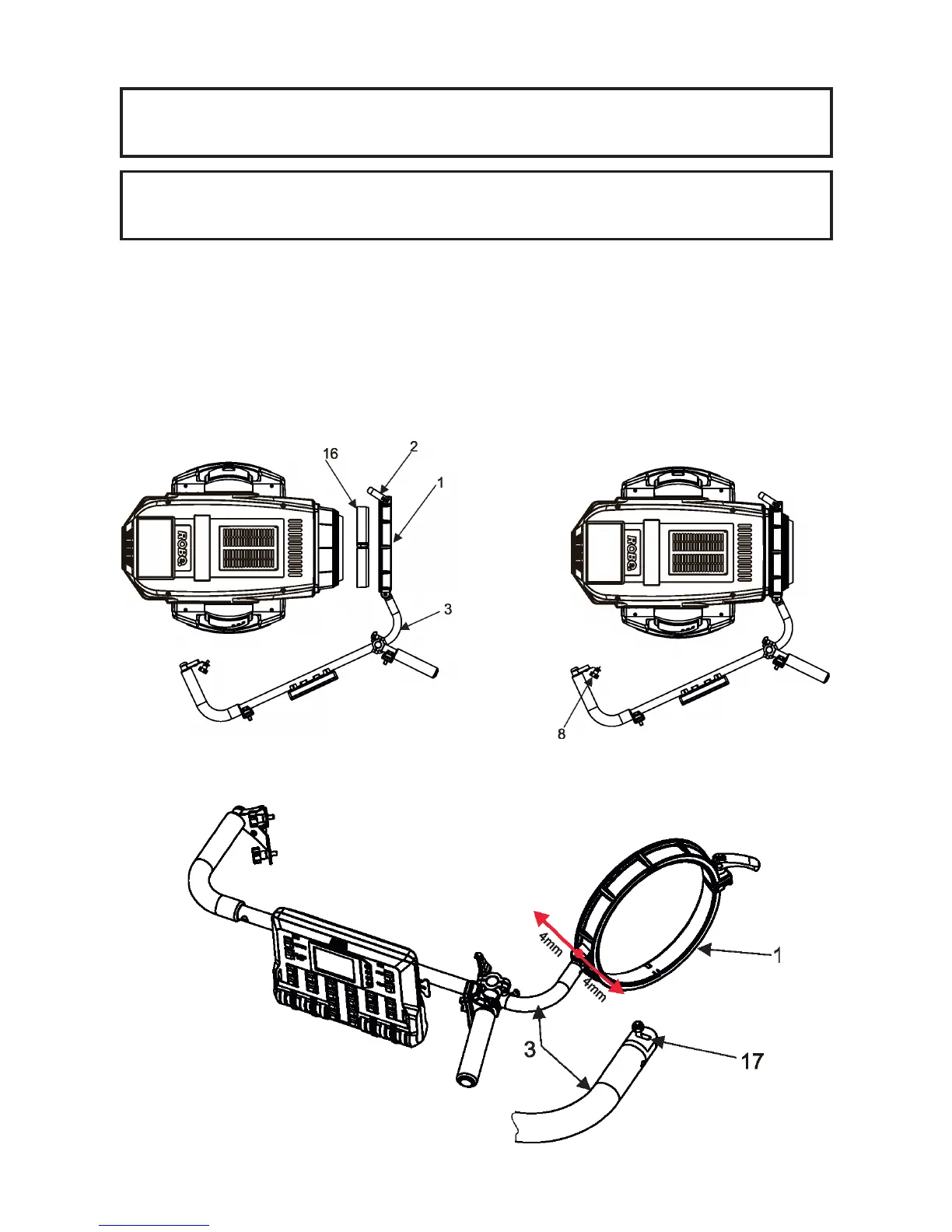 16
2
1
3
ROBE
ROBE
8
4mm
4mm
1
3
17