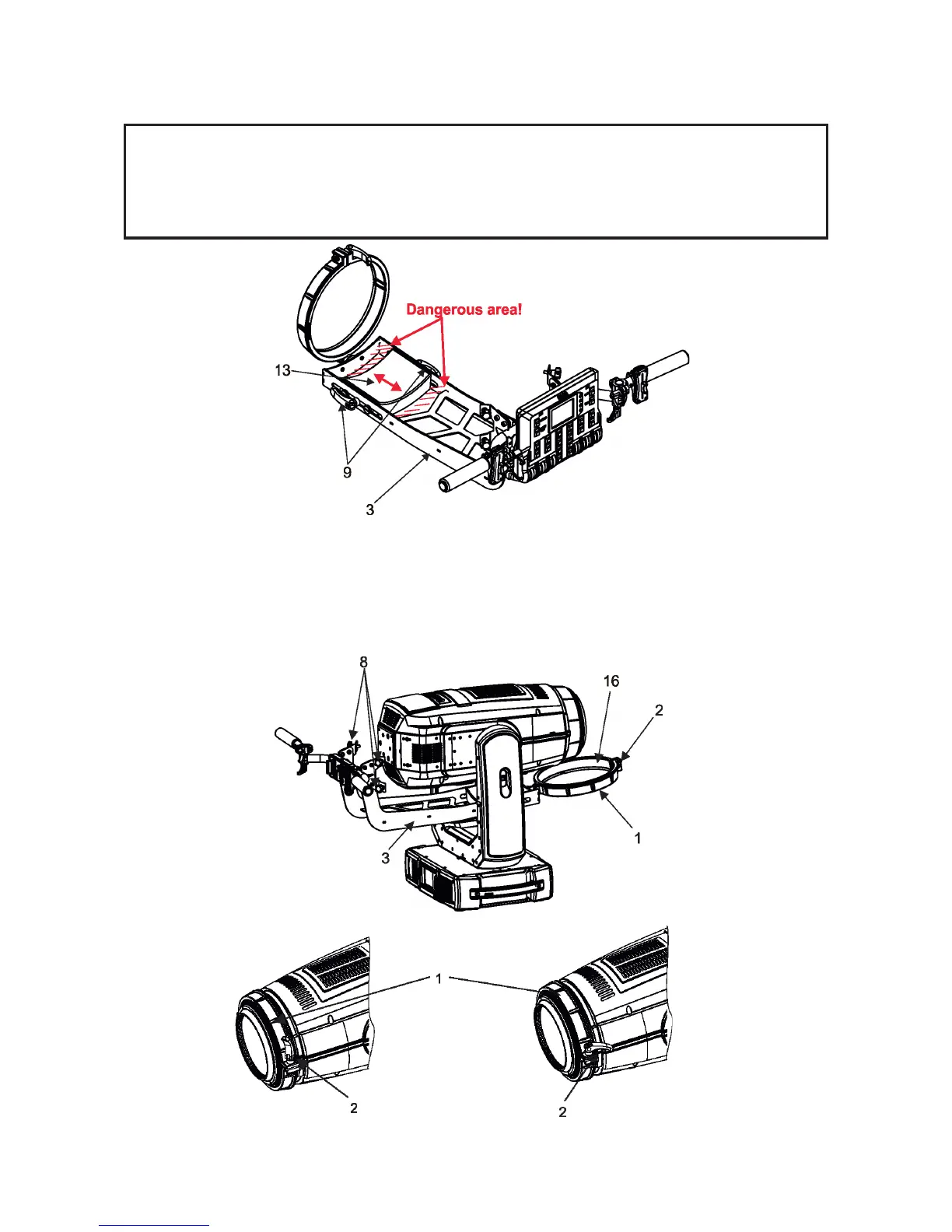 Dangerous area!

13

9

3

8

16

2

1

3

1

2

2