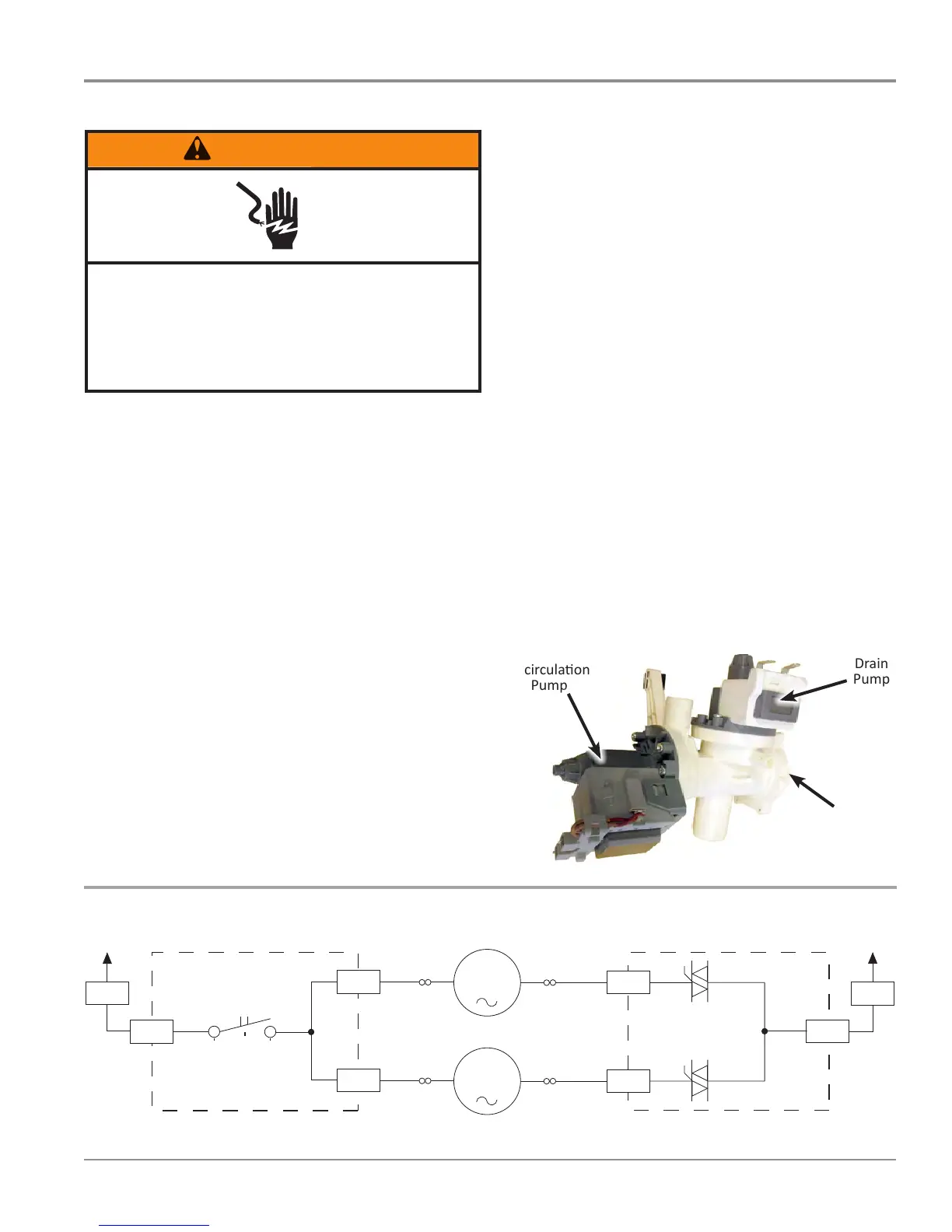 circulation Pump

Drain Pump