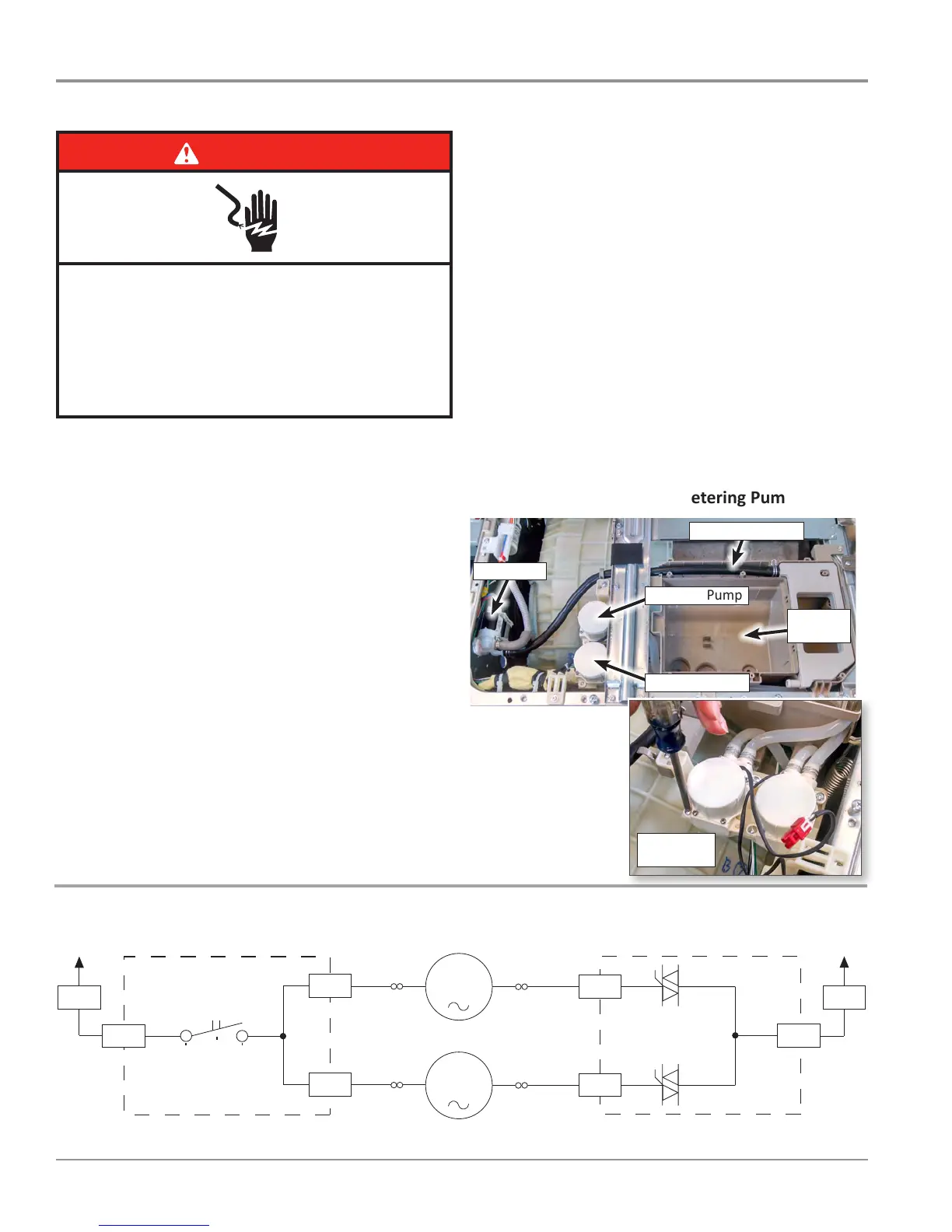 etering Pum

Pump