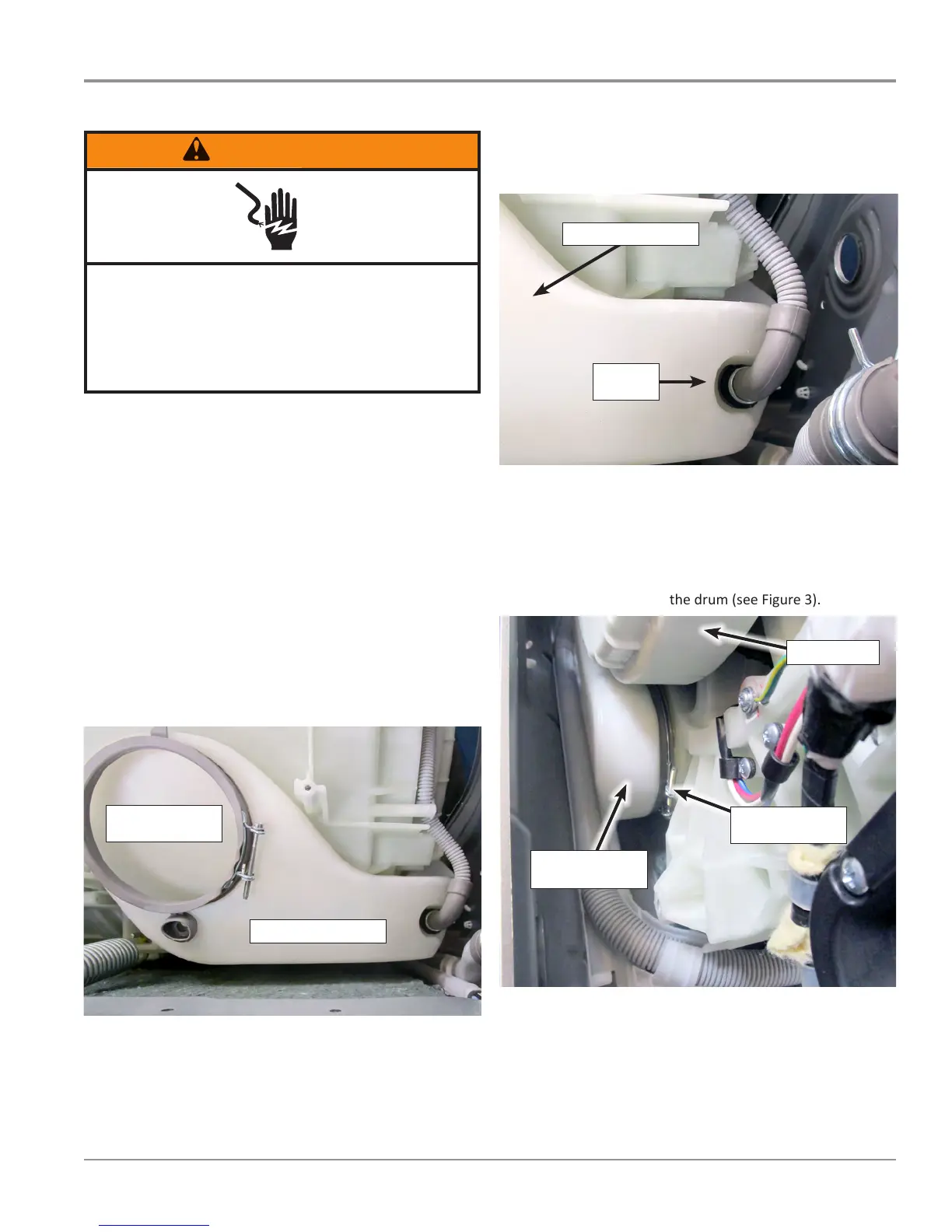 the drum (see Figure 3).