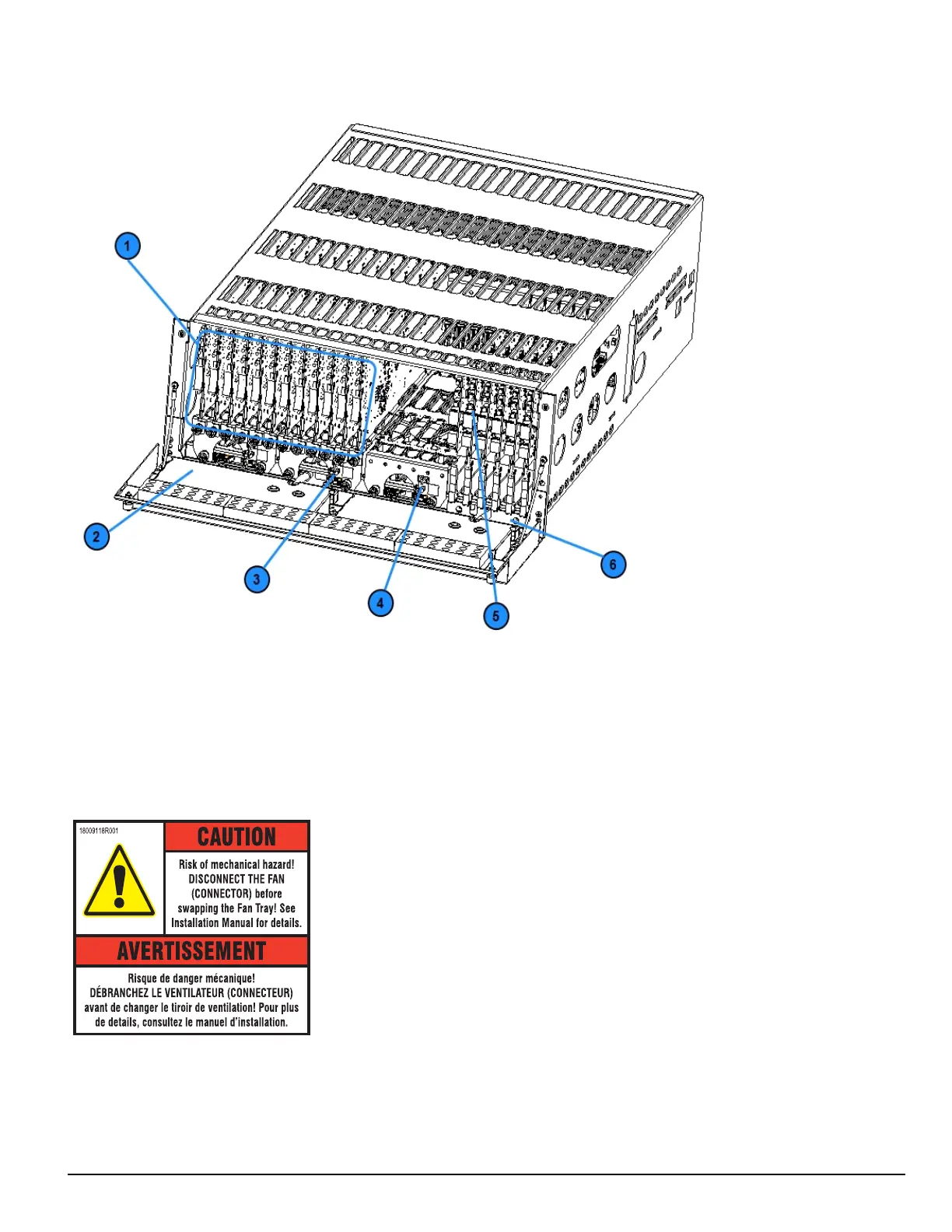 1

2

3

4

5

6

18009118R001

CAUTION

Risk of mechanical hazard! DISCONNECT THE FAN (CONNECTOR) before swapping the Fan Tray! See Installation Manual for details.

AVERTISSEMENT

Risque de danger mécanique! DÉBRANCHEZ LE VENTILATEUR (CONNECTEUR) avant de changer le tiroir de ventilation! Pour plus de details, consultez le manuel d'installation.