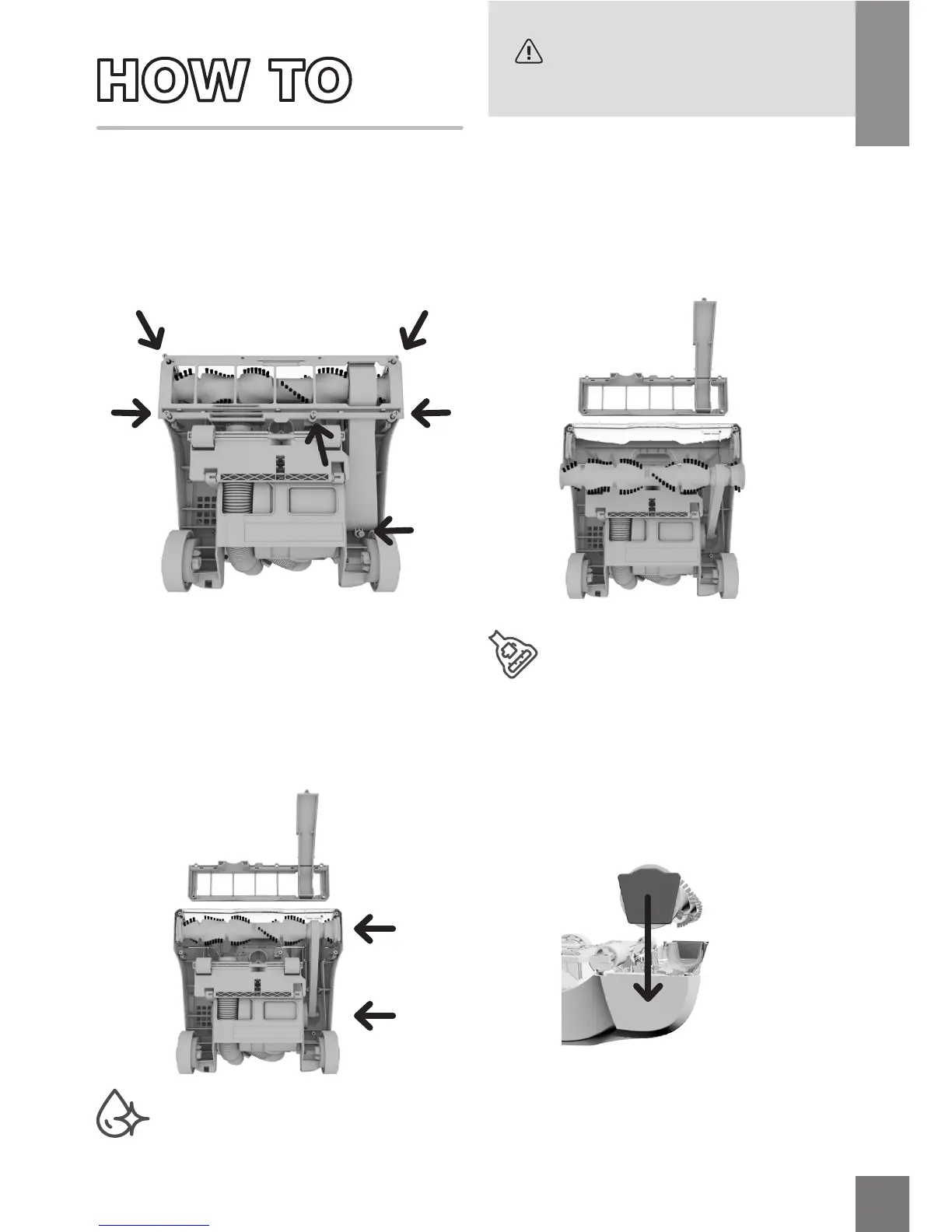 HOW TO