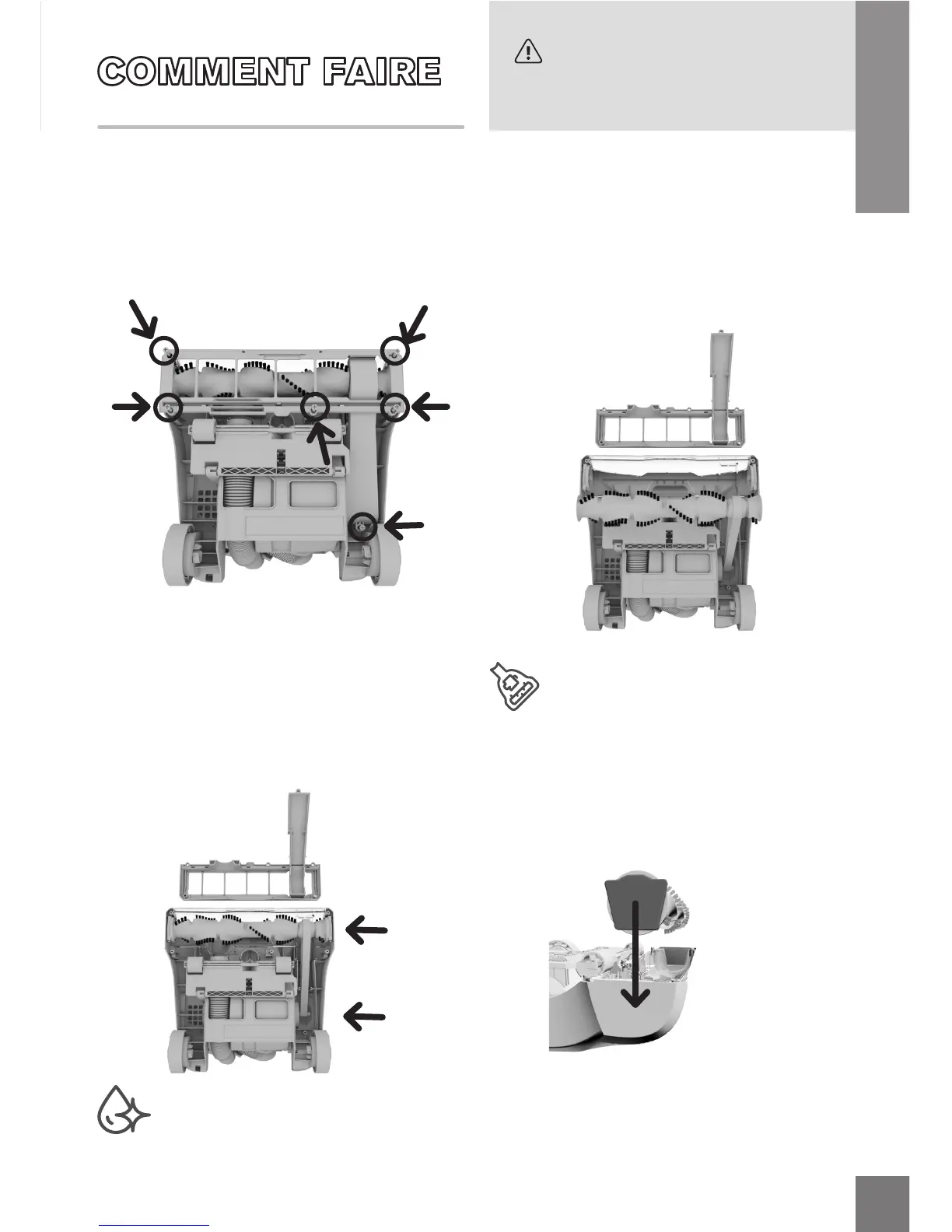 COMMENT FAIRE