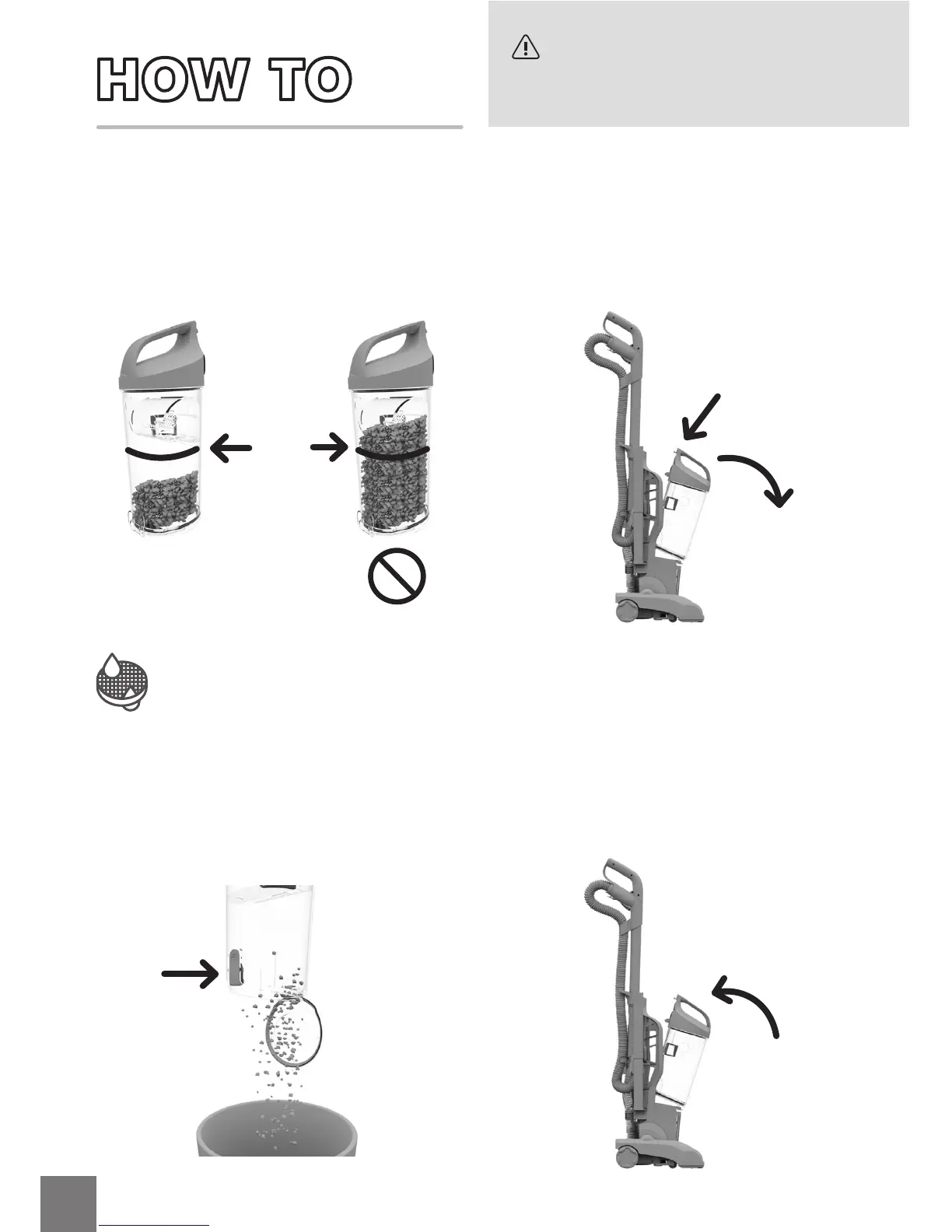 HOW TO