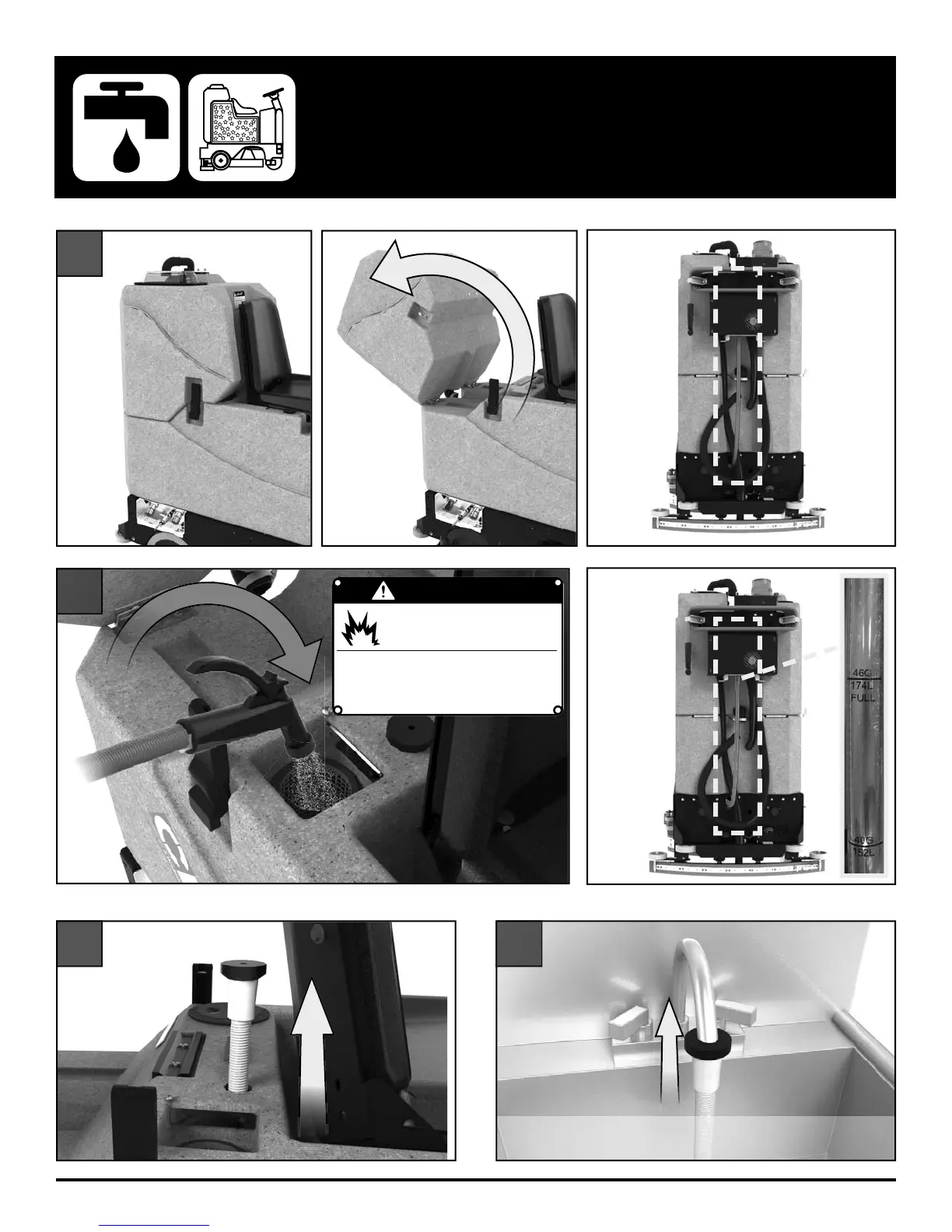 46G
174L
FULL

40G
152L