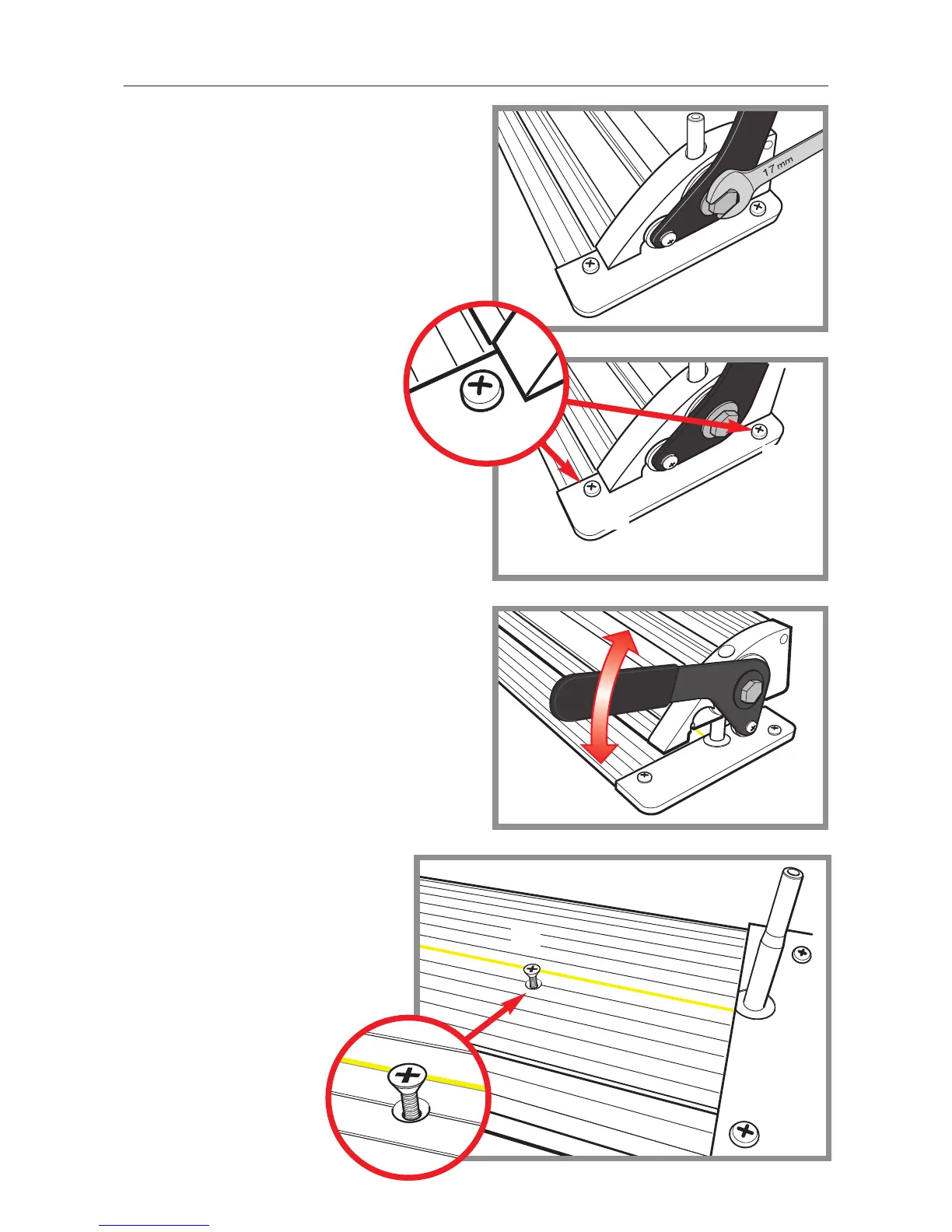 17 mm