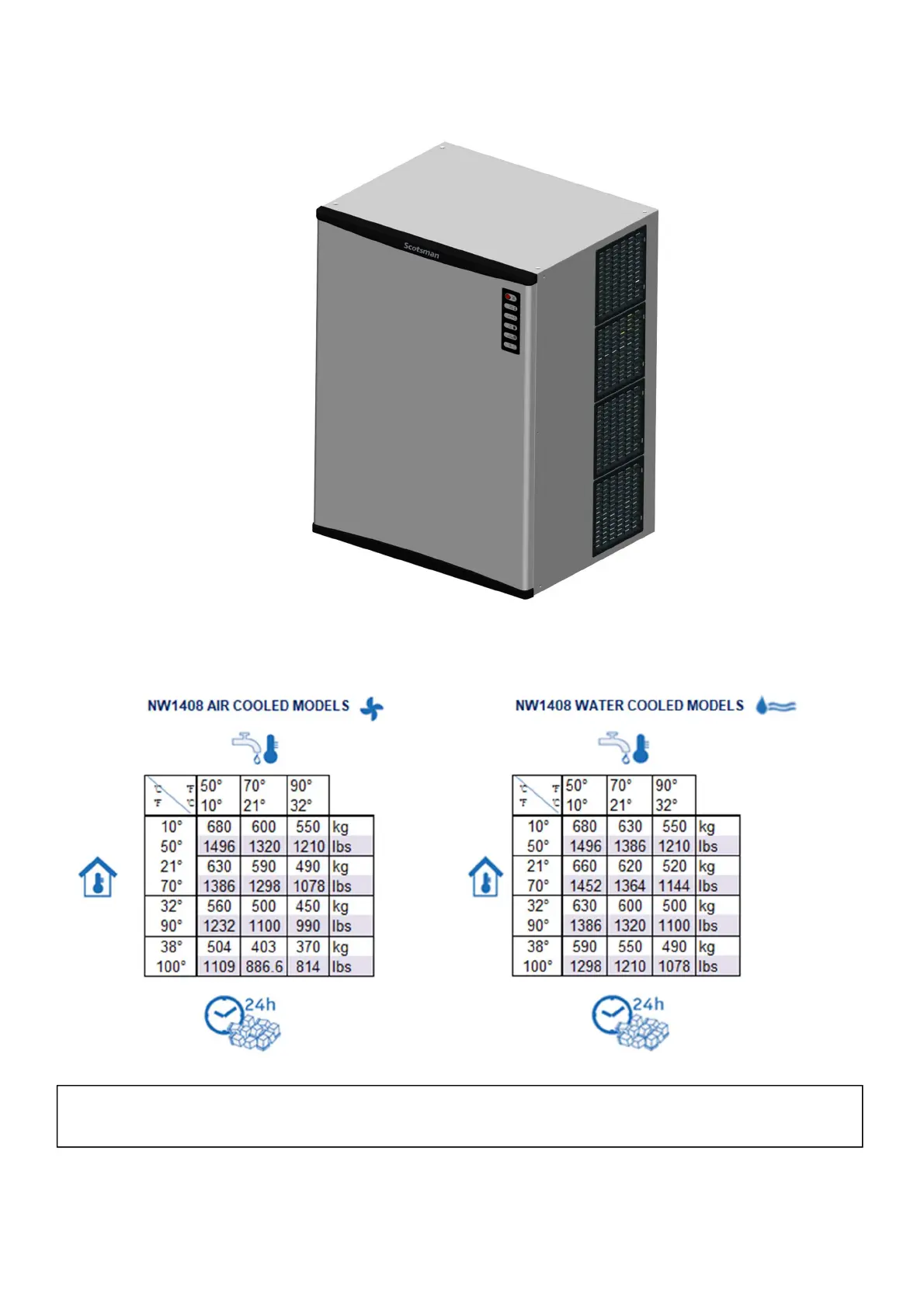 Scotsman

NW1408 AIR COOLED MODELS

| °C °F / °F °C | 50° 10° | 70° 21° | 90° 32° | |
|---|---|---|---|---|
| 10° | 680 | 600 | 550 | kg |
| 50° | 1496 | 1320 | 1210 | lbs |
| 21° | 630 | 590 | 490 | kg |
| 70° | 1386 | 1298 | 1078 | lbs |
| 32° | 560 | 500 | 450 | kg |
| 90° | 1232 | 1100 | 990 | lbs |
| 38° | 504 | 403 | 370 | kg |
| 100° | 1109 | 886.6 | 814 | lbs |

24h

NW1408 WATER COOLED MODELS

| °C °F / °F °C | 50° 10° | 70° 21° | 90° 32° | |
|---|---|---|---|---|
| 10° | 680 | 630 | 550 | kg |
| 50° | 1496 | 1386 | 1210 | lbs |
| 21° | 660 | 620 | 520 | kg |
| 70° | 1452 | 1364 | 1144 | lbs |
| 32° | 630 | 600 | 500 | kg |
| 90° | 1386 | 1320 | 1100 | lbs |
| 38° | 590 | 550 | 490 | kg |
| 100° | 1298 | 1210 | 1078 | lbs |

24h